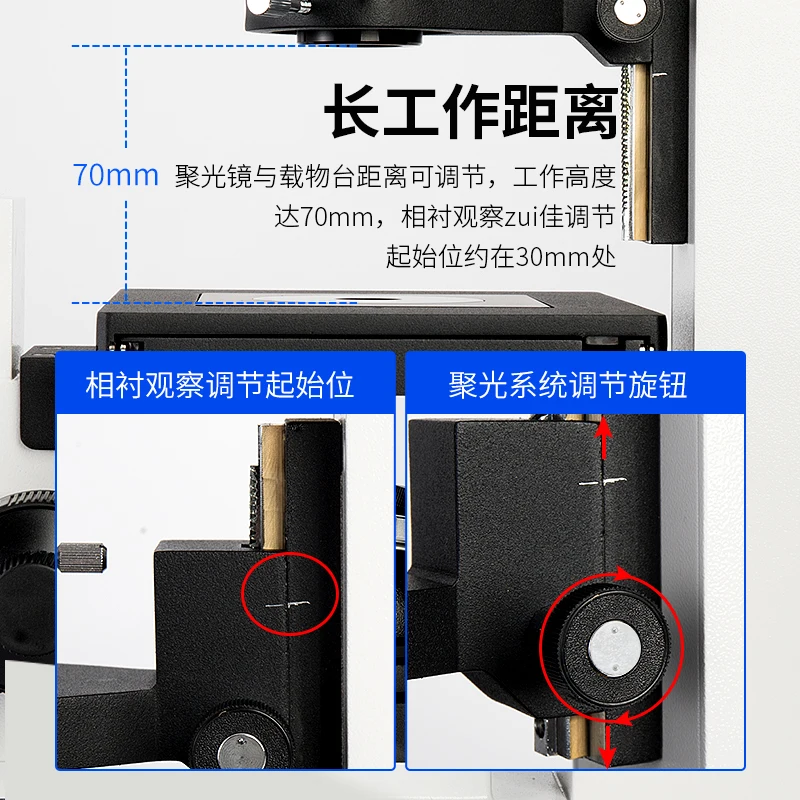 长工作距离

70mm

聚光镜与载物台距离可调节，工作高度达70mm，相衬观察zui佳调节起始位约在30mm处

相衬观察调节起始位

聚光系统调节旋钮