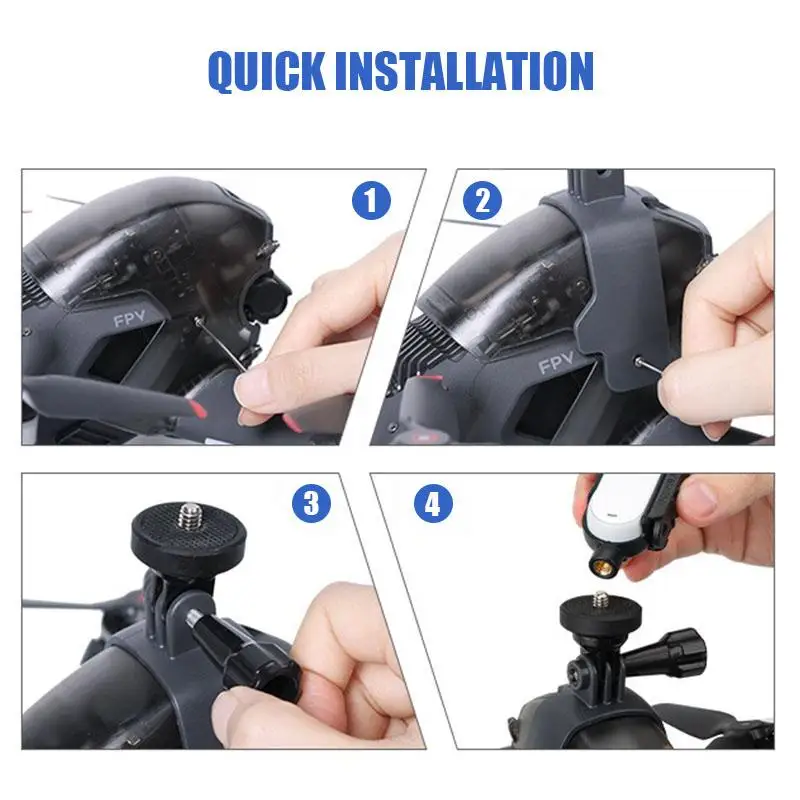 QUICK INSTALLATION

1

FPV

2

FPV

3

4