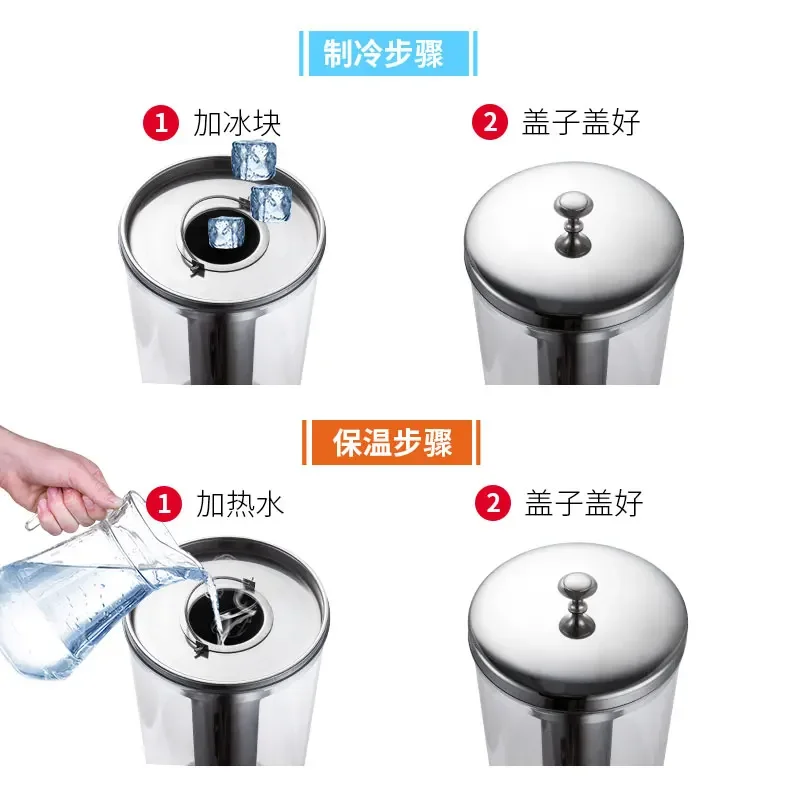 制冷步骤

1 加冰块

2 盖子盖好

保温步骤

1 加热水

2 盖子盖好