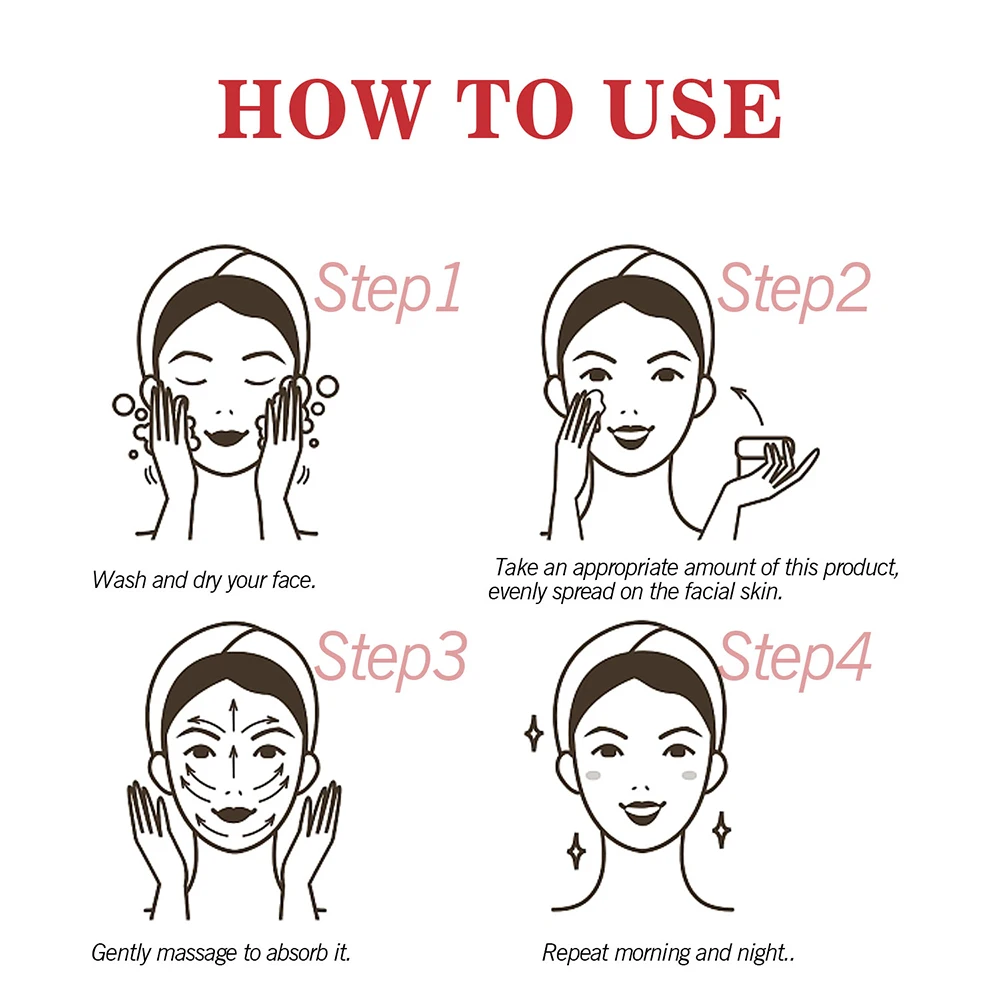 HOW TO USE

Step1

Wash and dry your face.

Step2

Take an appropriate amount of this product, evenly spread on the facial skin.

Step3

Gently massage to absorb it.

Step4

Repeat morning and night..