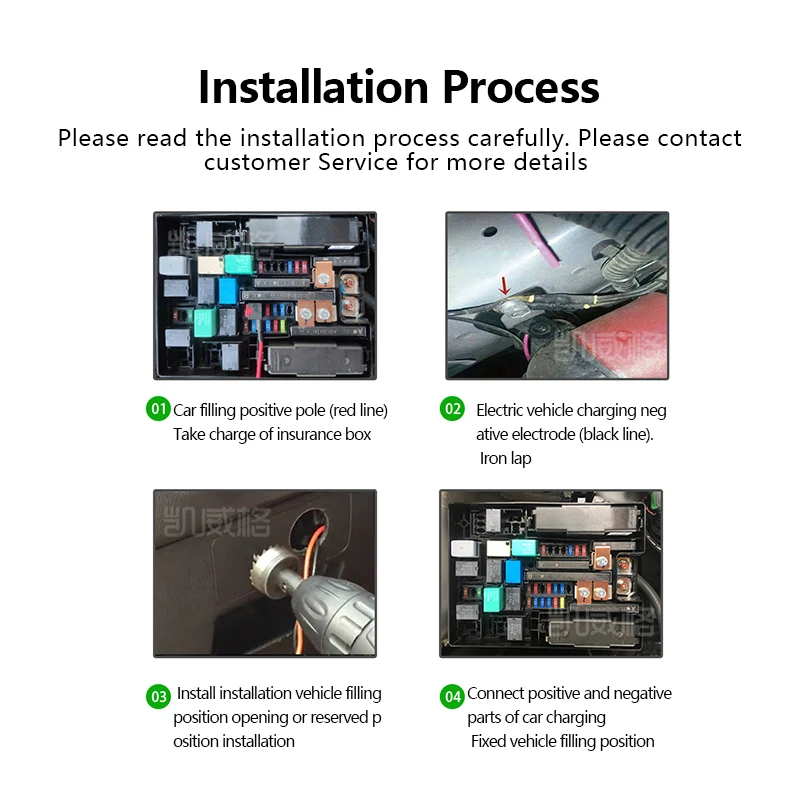 Installation Process

Please read the installation process carefully. Please contact customer Service for more details

凯威格

凯威格

01 Car filling positive pole (red line)
Take charge of insurance box

02 Electric vehicle charging neg ative electrode (black line).
Iron lap

凯威格

凯威格

03 Install installation vehicle filling position opening or reserved p osition installation

04 Connect positive and negative parts of car charging
Fixed vehicle filling position