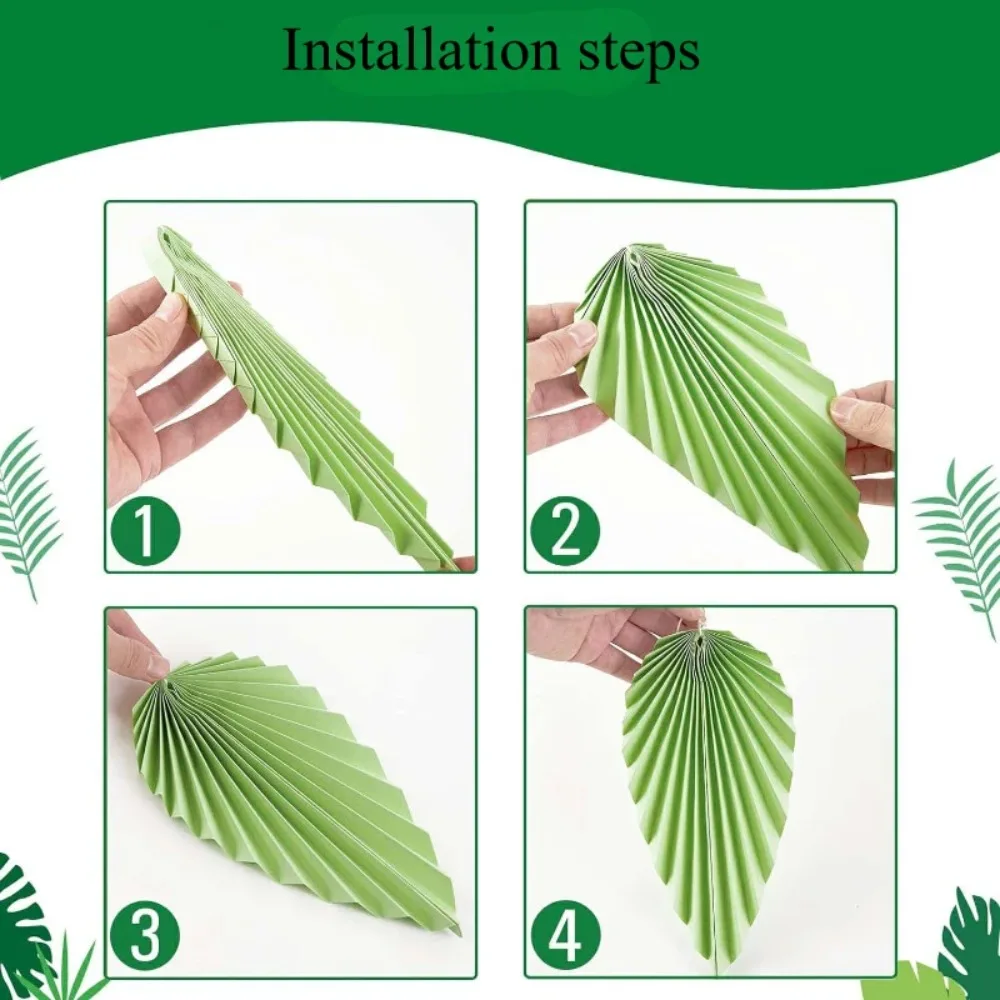 Installation steps

1

2

3

4