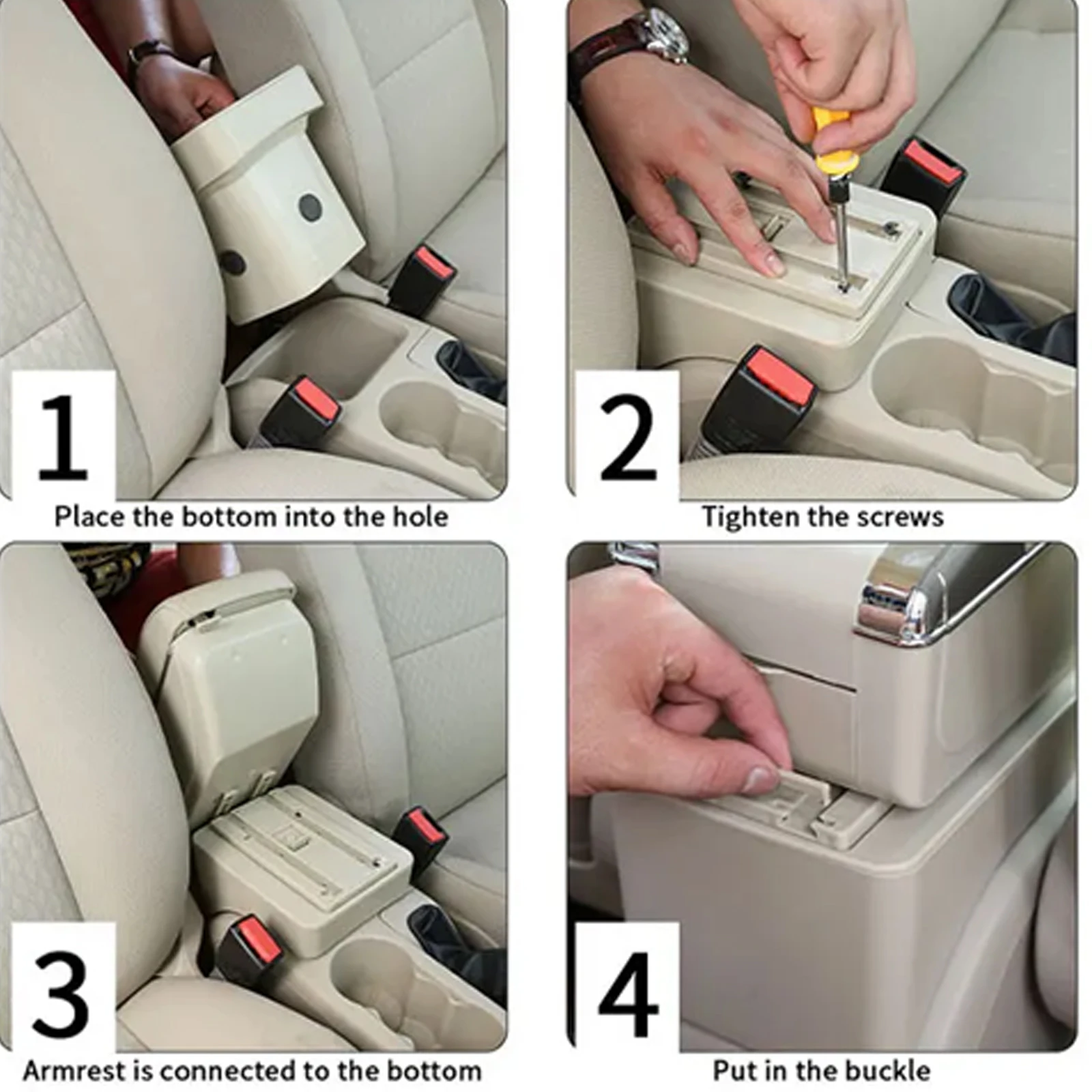 1

Place the bottom into the hole

2

Tighten the screws

3

Armrest is connected to the bottom

4

Put in the buckle