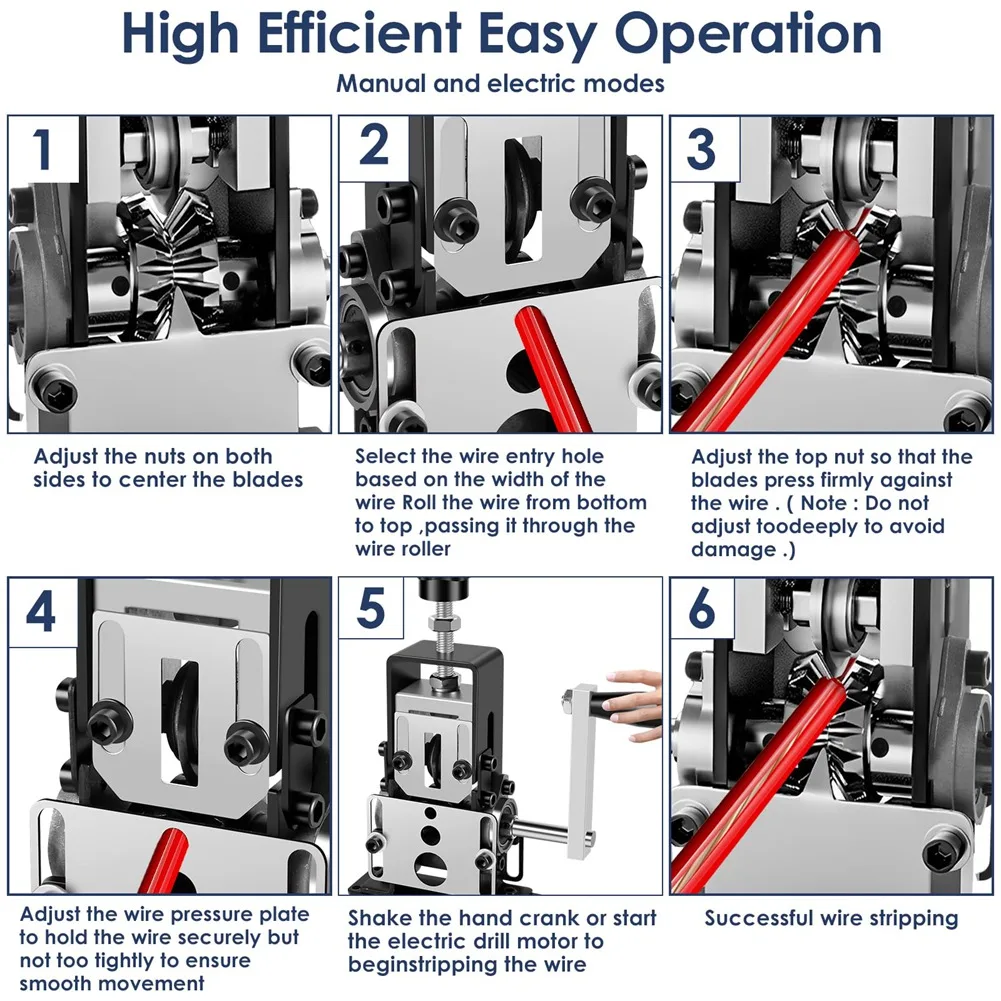 High Efficient Easy Operation

Manual and electric modes

1

Adjust the nuts on both sides to center the blades

2

Select the wire entry hole based on the width of the wire Roll the wire from bottom to top ,passing it through the wire roller

3

Adjust the top nut so that the blades press firmly against the wire . ( Note : Do not adjust toodeeply to avoid damage .)

4

Adjust the wire pressure plate to hold the wire securely but not too tightly to ensure smooth movement

5

Shake the hand crank or start the electric drill motor to beginstripping the wire

6

Successful wire stripping