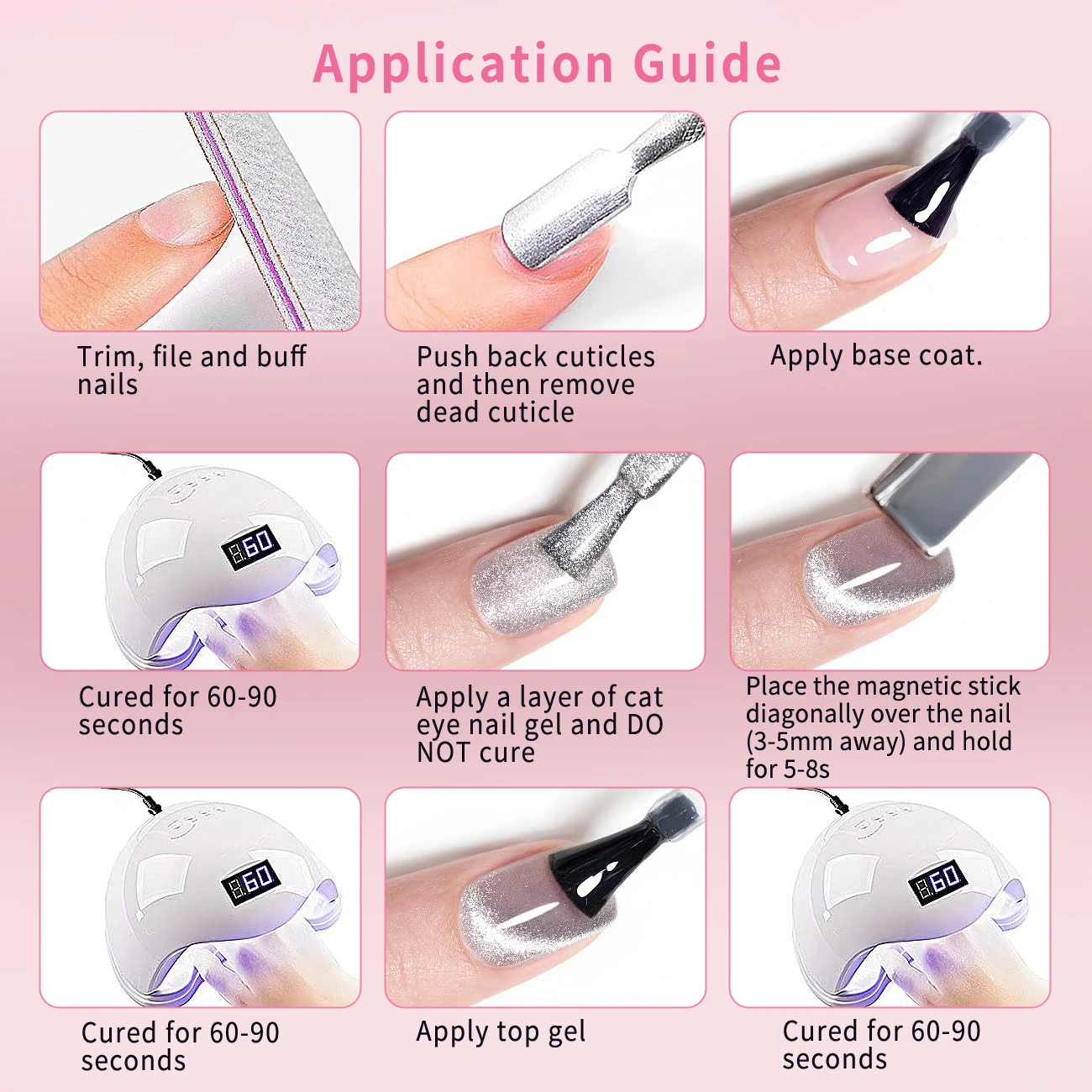 Application Guide

Trim, file and buff nails

Push back cuticles and then remove dead cuticle

Apply base coat.

60

Cured for 60-90 seconds

Apply a layer of cat eye nail gel and DO NOT cure

Place the magnetic stick diagonally over the nail (3-5mm away) and hold for 5-8s

60

Cured for 60-90 seconds

Apply top gel

60

Cured for 60-90 seconds