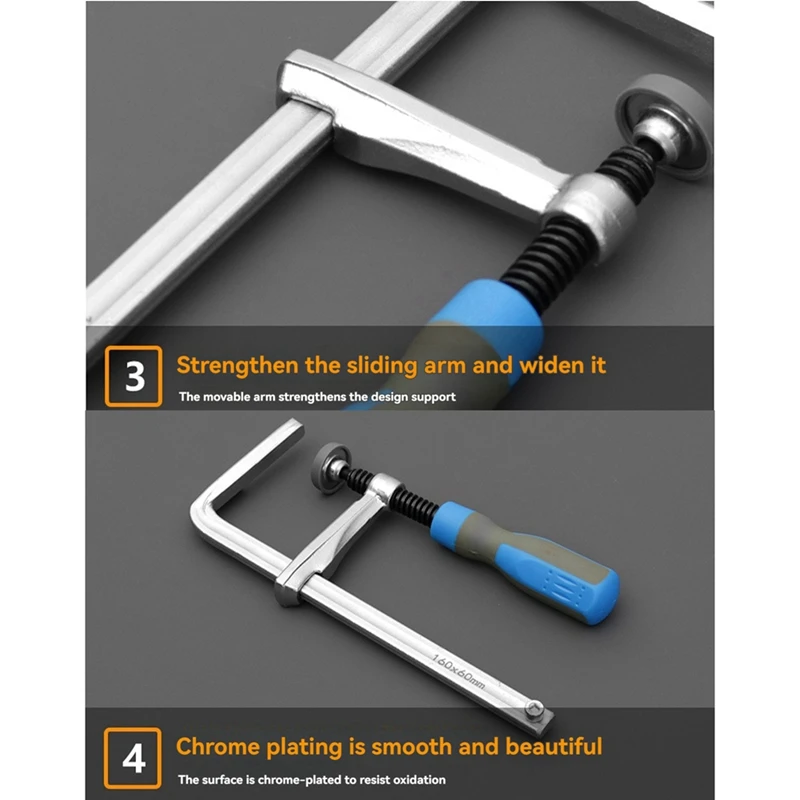 3
Strengthen the sliding arm and widen it
The movable arm strengthens the design support

160x60mm

4
Chrome plating is smooth and beautiful
The surface is chrome-plated to resist oxidation