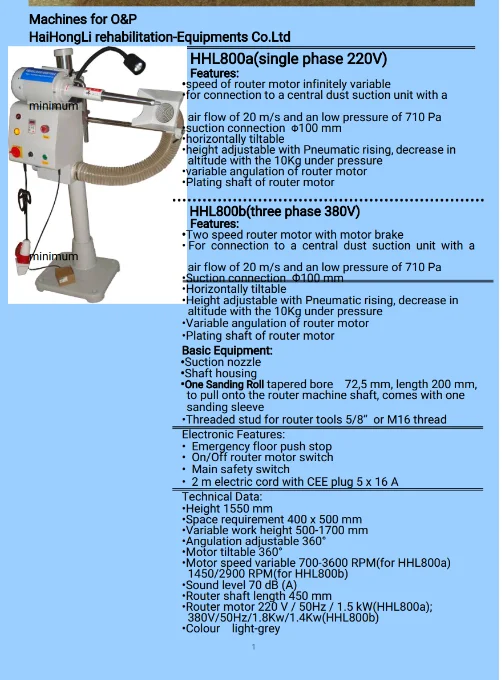 Machines for O&P
HaiHongLi rehabilitation-Equipments Co.Ltd

minimum

minimum

HHL800a(single phase 220V)
Features:
•speed of router motor infinitely variable
•for connection to a central dust suction unit with a air flow of 20 m/s and an low pressure of 710 Pa
•suction connection Φ100 mm
•horizontally tiltable
•height adjustable with Pneumatic rising, decrease in altitude with the 10Kg under pressure
•variable angulation of router motor
•Plating shaft of router motor

HHL800b(three phase 380V)
Features:
•Two speed router motor with motor brake
• For connection to a central dust suction unit with a air flow of 20 m/s and an low pressure of 710 Pa
•Suction connection Φ100 mm
•Horizontally tiltable
•Height adjustable with Pneumatic rising, decrease in altitude with the 10Kg under pressure
•Variable angulation of router motor
•Plating shaft of router motor

Basic Equipment:
•Suction nozzle
•Shaft housing
•One Sanding Roll tapered bore 72,5 mm, length 200 mm, to pull onto the router machine shaft, comes with one sanding sleeve
•Threaded stud for router tools 5/8" or M16 thread

Electronic Features:
• Emergency floor push stop
• On/Off router motor switch
• Main safety switch
• 2 m electric cord with CEE plug 5 x 16 A

Technical Data:
•Height 1550 mm
•Space requirement 400 x 500 mm
•Variable work height 500-1700 mm
•Angulation adjustable 360°
•Motor tiltable 360°
•Motor speed variable 700-3600 RPM(for HHL800a) 1450/2900 RPM(for HHL800b)
•Sound level 70 dB (A)
•Router shaft length 450 mm
•Router motor 220 V / 50Hz / 1.5 kW(HHL800a); 380V/50Hz/1.8Kw/1.4Kw(HHL800b)
•Colour light-grey

1