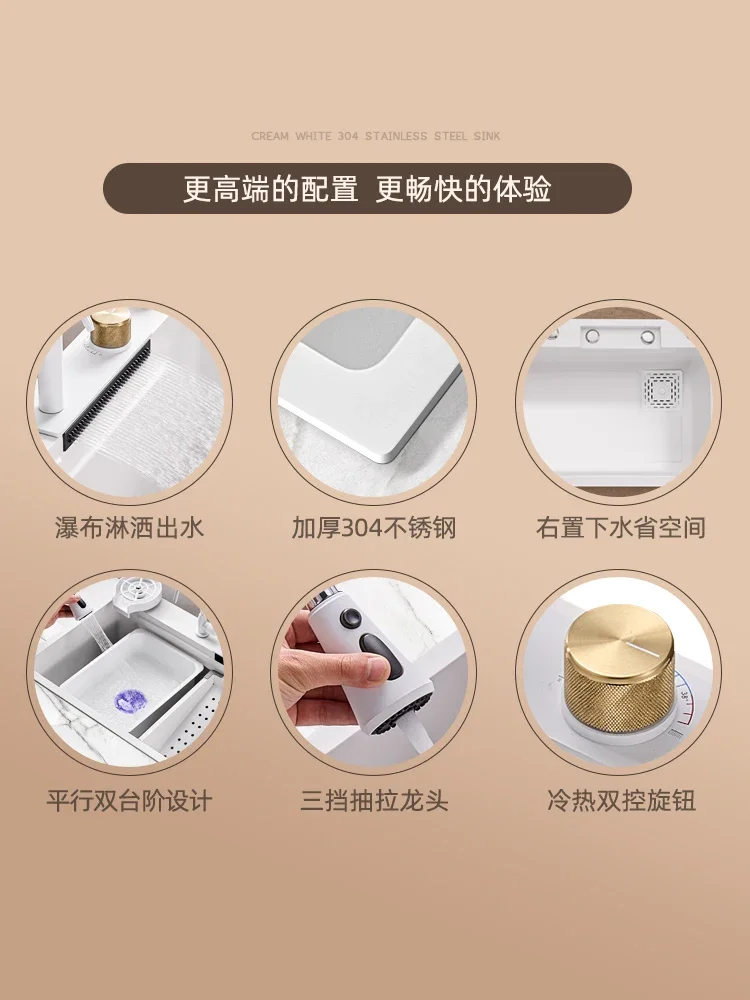 CREAM WHITE 304 STAINLESS STEEL SINK

更高端的配置 更畅快的体验

瀑布淋洒出水

加厚304不锈钢

右置下水省空间

平行双台阶设计

三挡抽拉龙头

冷热双控旋钮