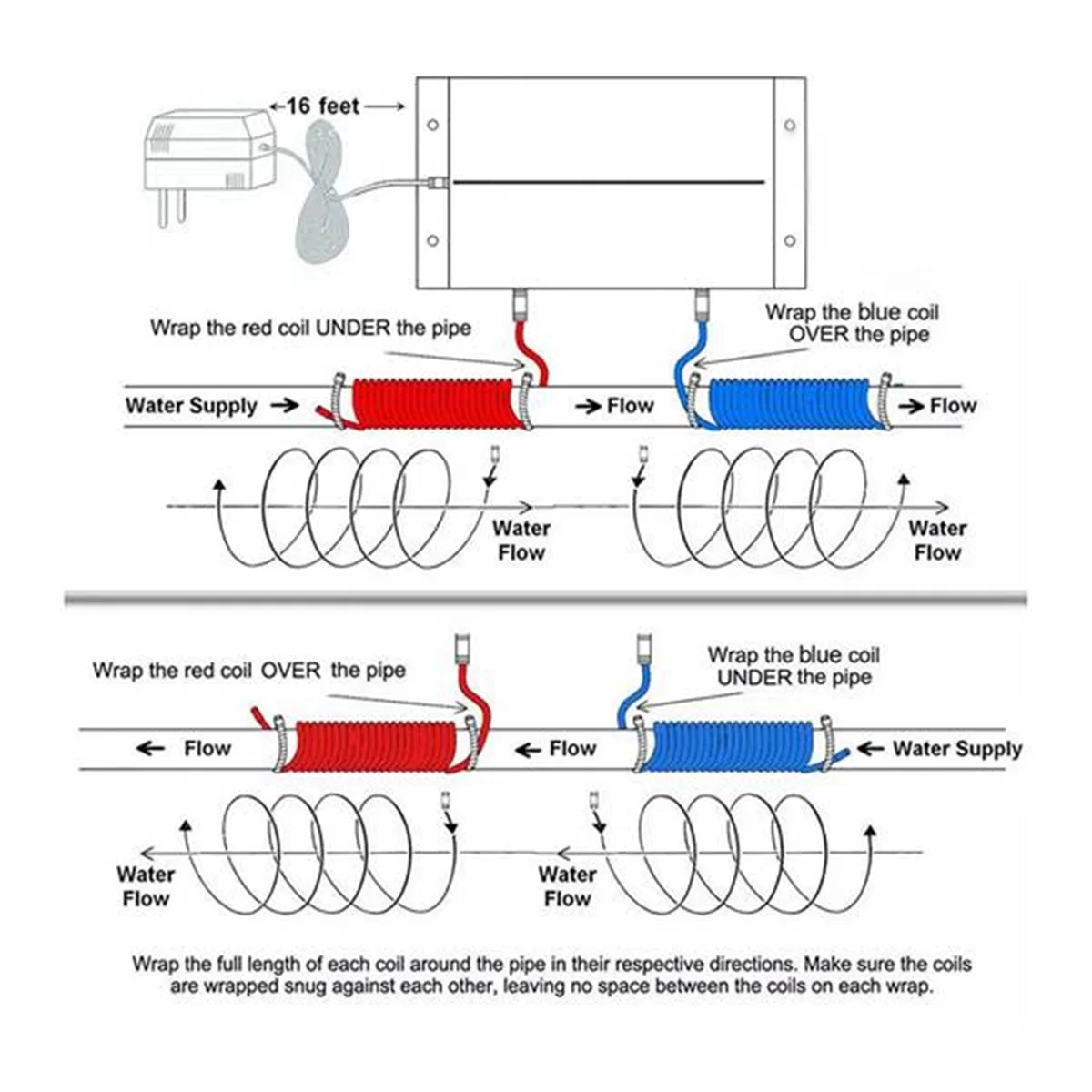 ←16 feet→

Wrap the red coil UNDER the pipe

Wrap the blue coil OVER the pipe

Water Supply →

→ Flow

→ Flow

Water Flow

Water Flow

Wrap the red coil OVER the pipe

Wrap the blue coil UNDER the pipe

← Flow

← Flow

← Water Supply

Water Flow

Water Flow

Wrap the full length of each coil around the pipe in their respective directions. Make sure the coils are wrapped snug against each other, leaving no space between the coils on each wrap.