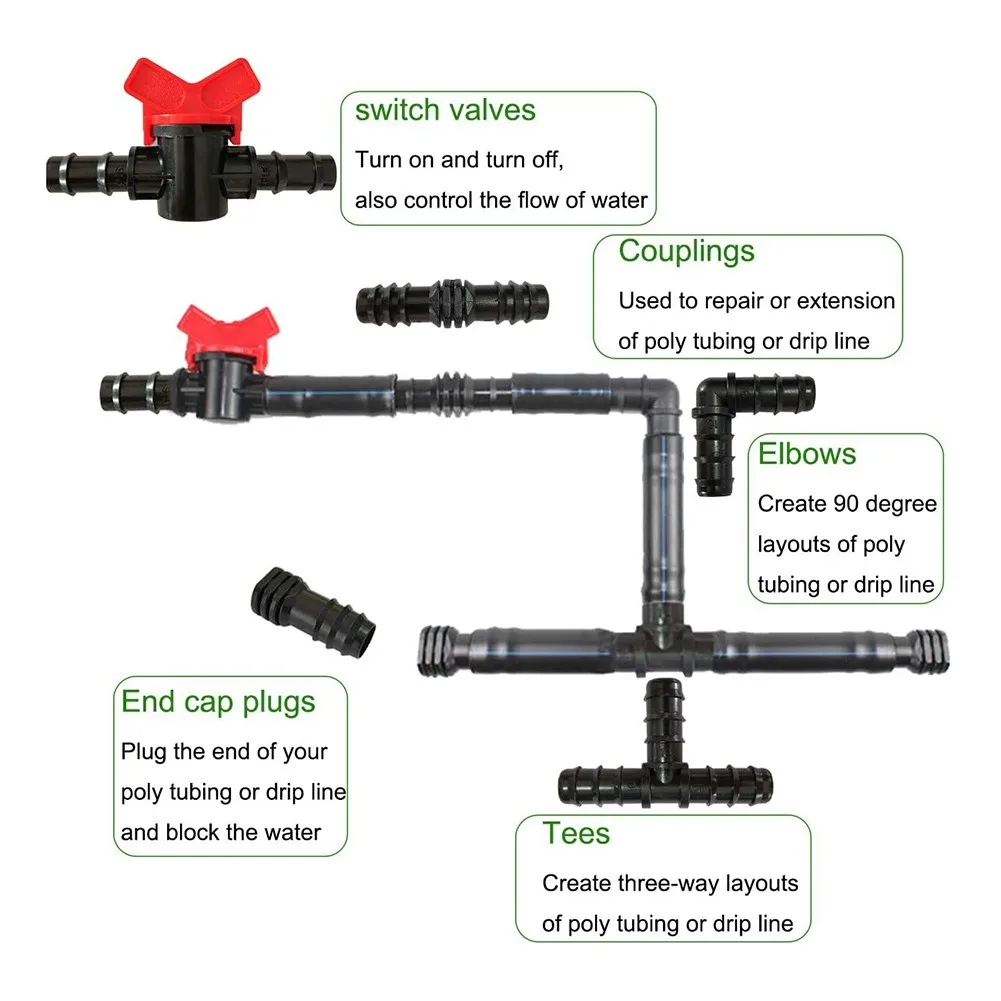 switch valves

Turn on and turn off, also control the flow of water

Couplings

Used to repair or extension of poly tubing or drip line

Elbows

Create 90 degree layouts of poly tubing or drip line

End cap plugs

Plug the end of your poly tubing or drip line and block the water

Tees

Create three-way layouts of poly tubing or drip line