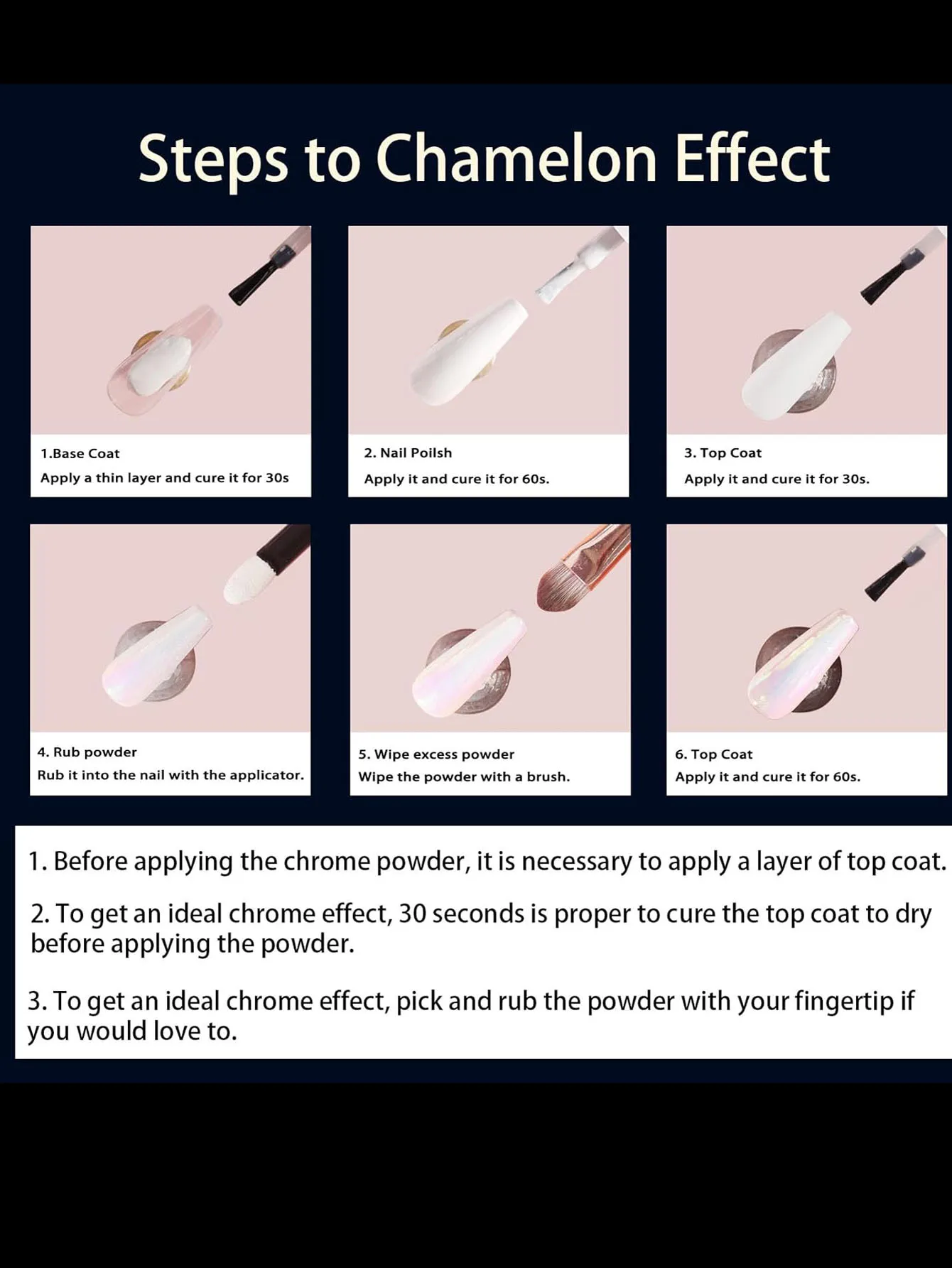 Steps to Chamelon Effect

1.Base Coat
Apply a thin layer and cure it for 30s

2. Nail Poilsh
Apply it and cure it for 60s.

3. Top Coat
Apply it and cure it for 30s.

4. Rub powder
Rub it into the nail with the applicator.

5. Wipe excess powder
Wipe the powder with a brush.

6. Top Coat
Apply it and cure it for 60s.

1. Before applying the chrome powder, it is necessary to apply a layer of top coat.

2. To get an ideal chrome effect, 30 seconds is proper to cure the top coat to dry before applying the powder.

3. To get an ideal chrome effect, pick and rub the powder with your fingertip if you would love to.