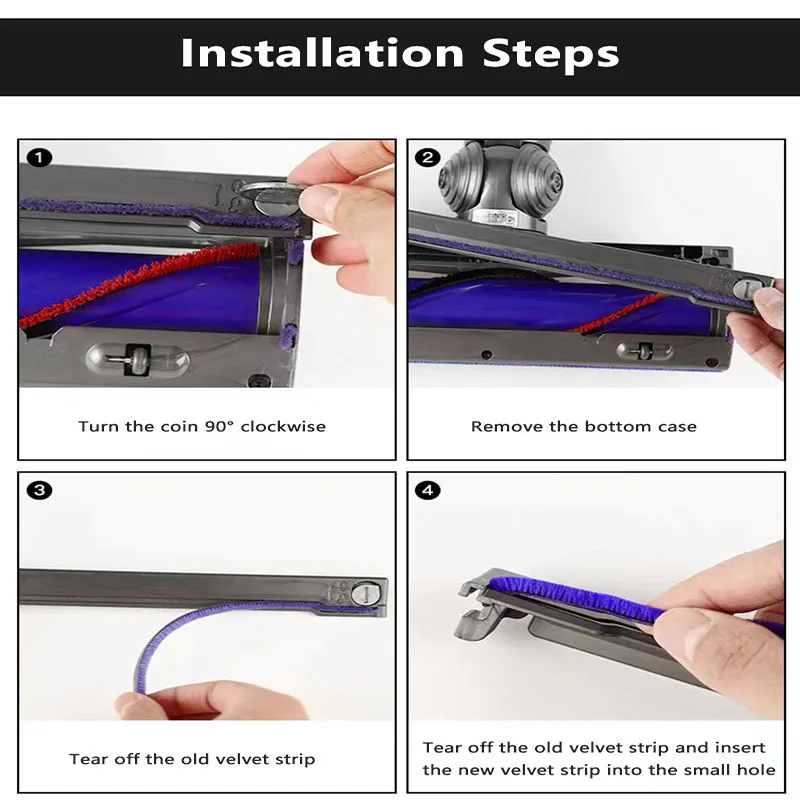 Installation Steps

1

Turn the coin 90° clockwise

2

Remove the bottom case

3

Tear off the old velvet strip

4

Tear off the old velvet strip and insert the new velvet strip into the small hole