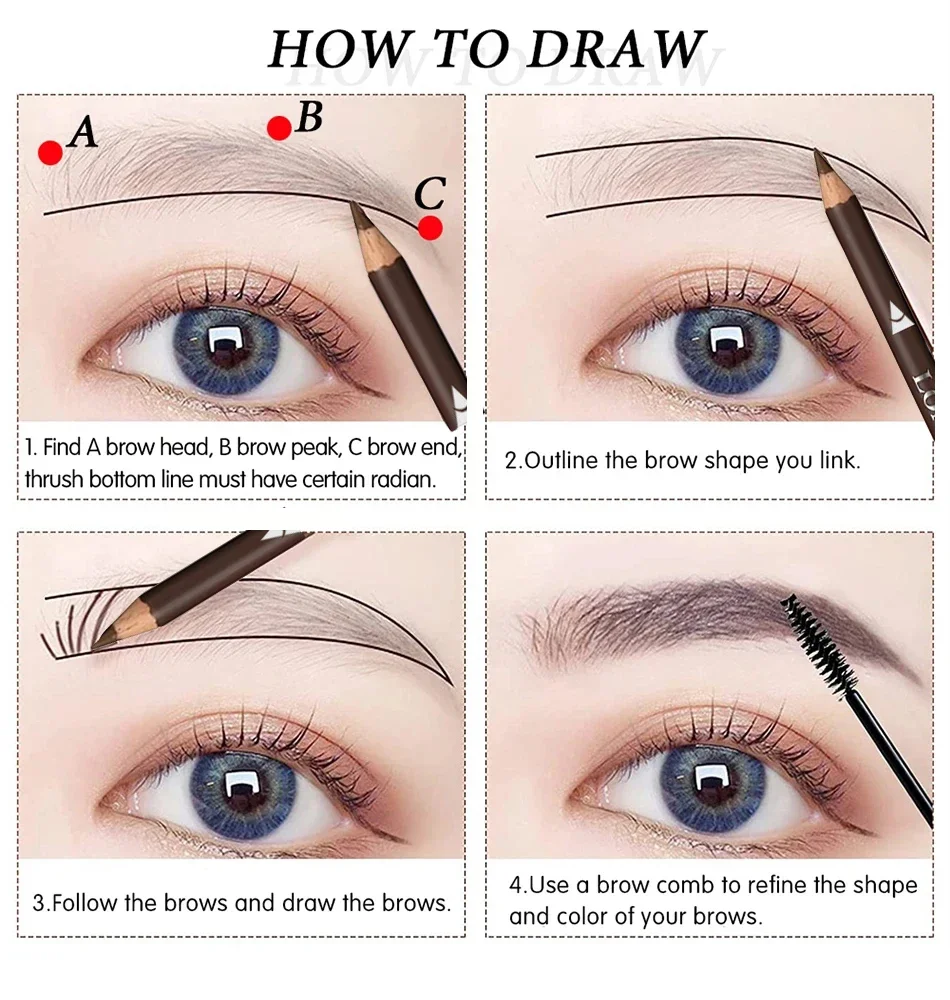 HOW TO DRAW

A
B
C

1. Find A brow head, B brow peak, C brow end, thrush bottom line must have certain radian.

2.Outline the brow shape you link.

3.Follow the brows and draw the brows.

4.Use a brow comb to refine the shape and color of your brows.