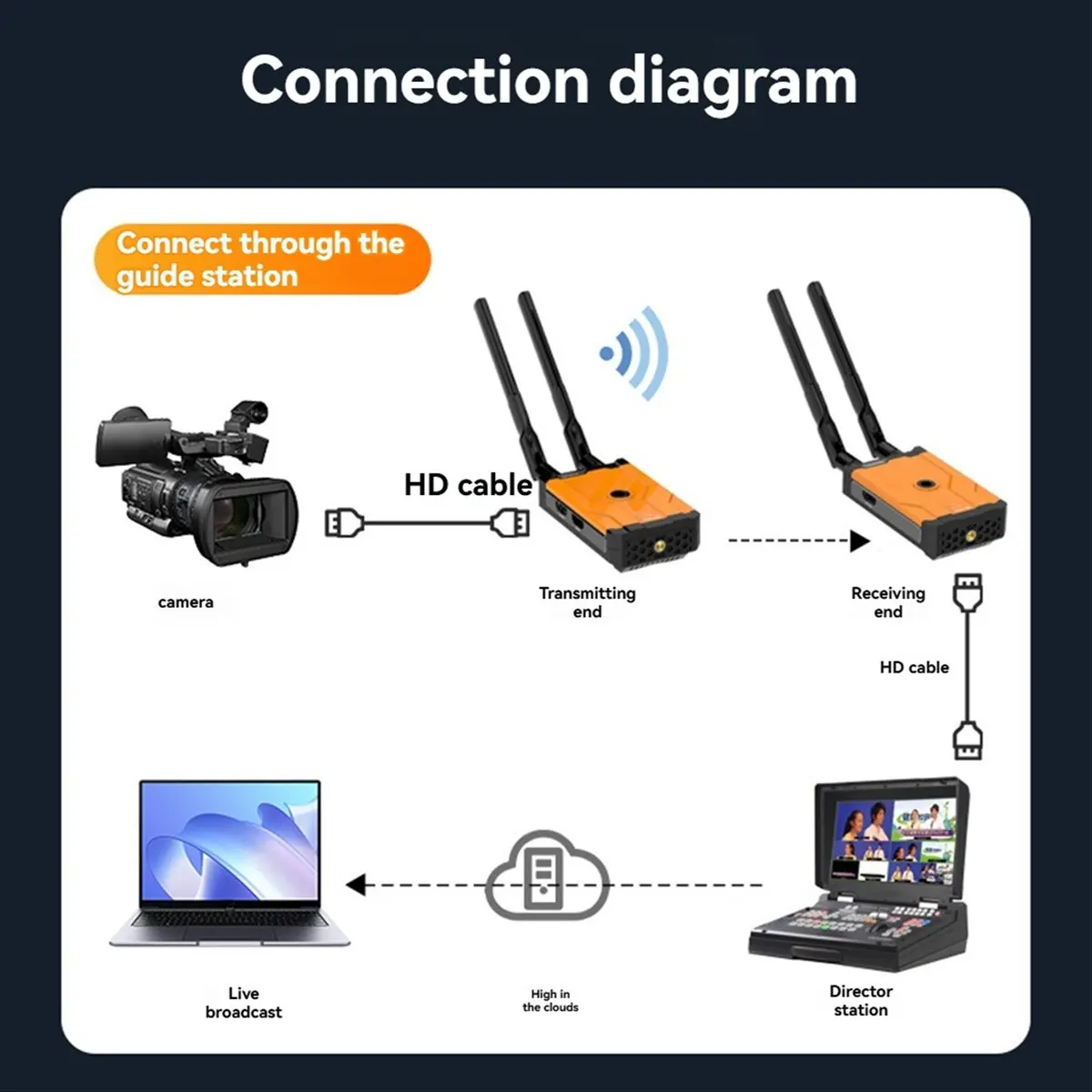 Connection diagram

Connect through the guide station

HD cable

camera

Transmitting end

Receiving end

HD cable

Live broadcast

High in the clouds

Director station