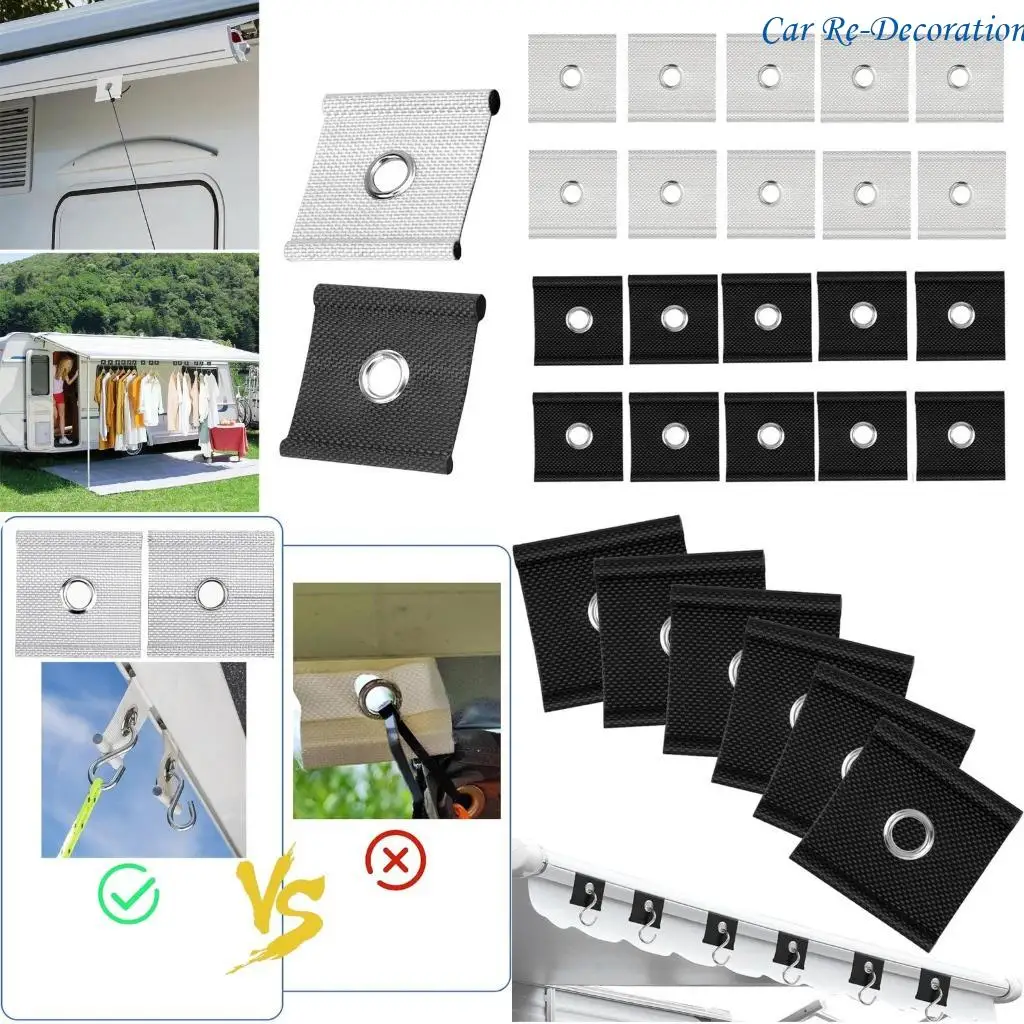 Car Re-Decoration

VS