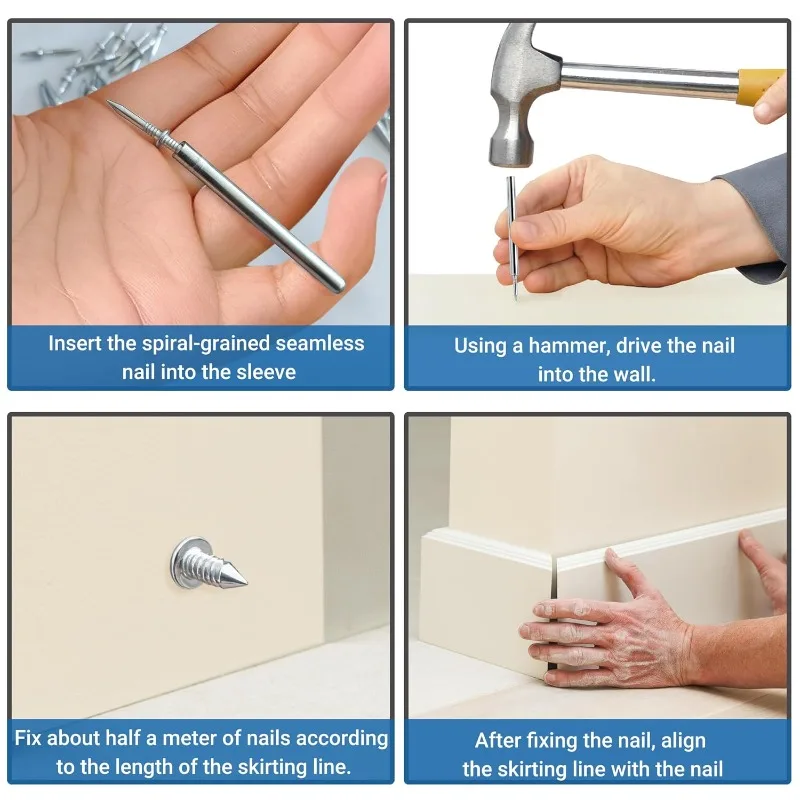 Insert the spiral-grained seamless nail into the sleeve

Using a hammer, drive the nail into the wall.

Fix about half a meter of nails according to the length of the skirting line.

After fixing the nail, align the skirting line with the nail