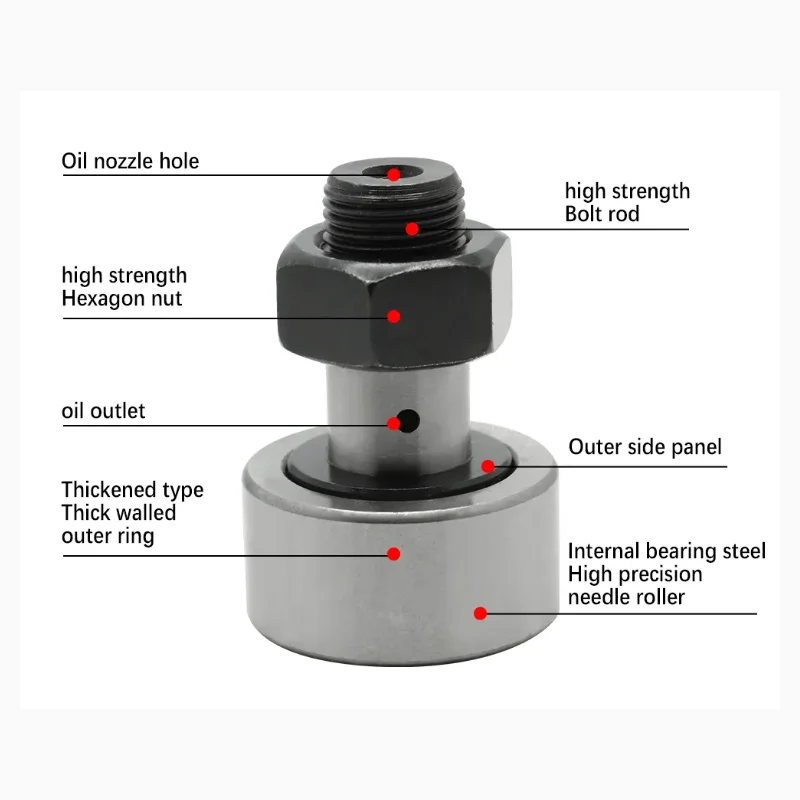 Oil nozzle hole

high strength
Bolt rod

high strength
Hexagon nut

oil outlet

Outer side panel

Thickened type
Thick walled
outer ring

Internal bearing steel
High precision
needle roller