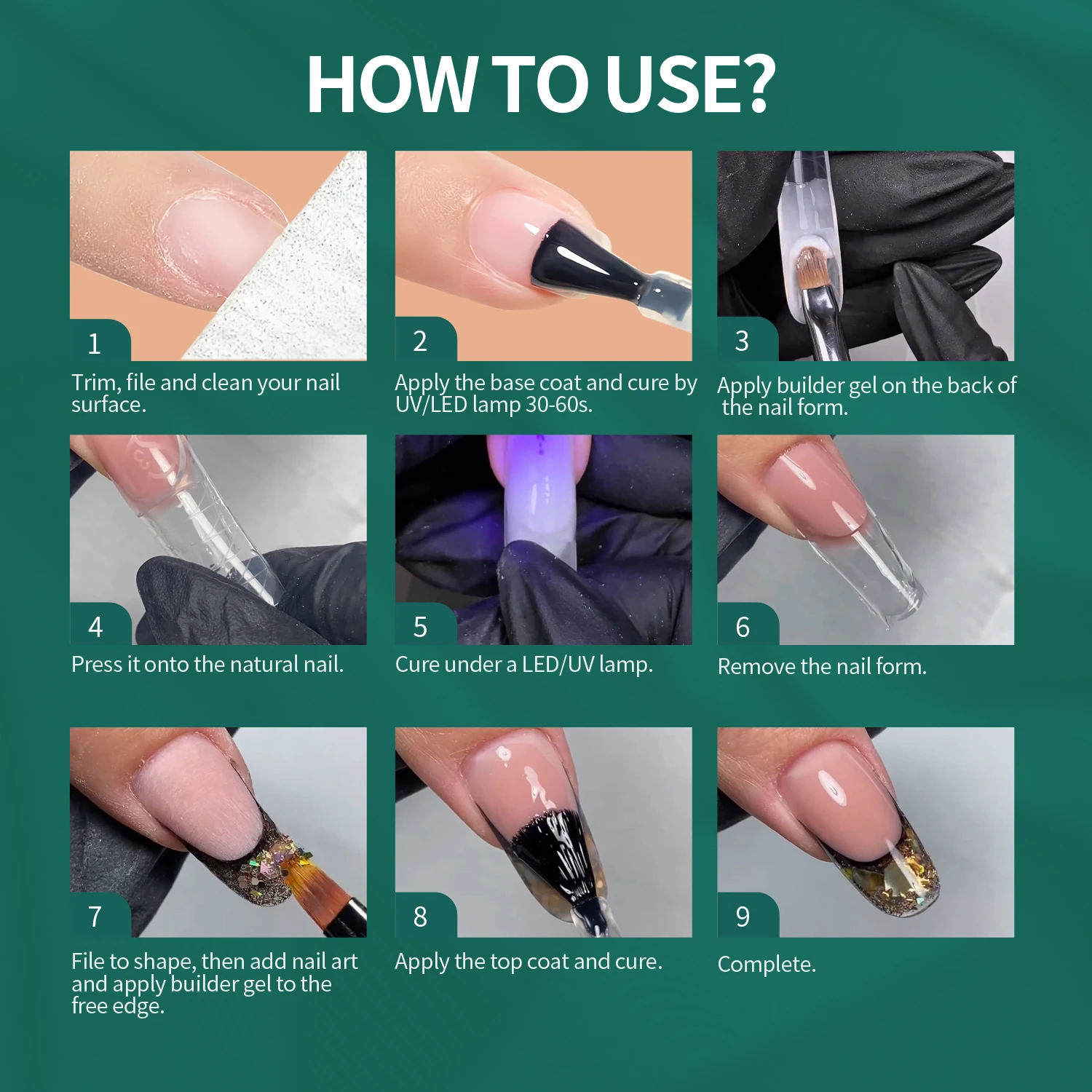 HOW TO USE?

1
Trim, file and clean your nail surface.

2
Apply the base coat and cure by UV/LED lamp 30-60s.

3
Apply builder gel on the back of the nail form.

4
Press it onto the natural nail.

5
Cure under a LED/UV lamp.

6
Remove the nail form.

7
File to shape, then add nail art and apply builder gel to the free edge.

8
Apply the top coat and cure.

9
Complete.