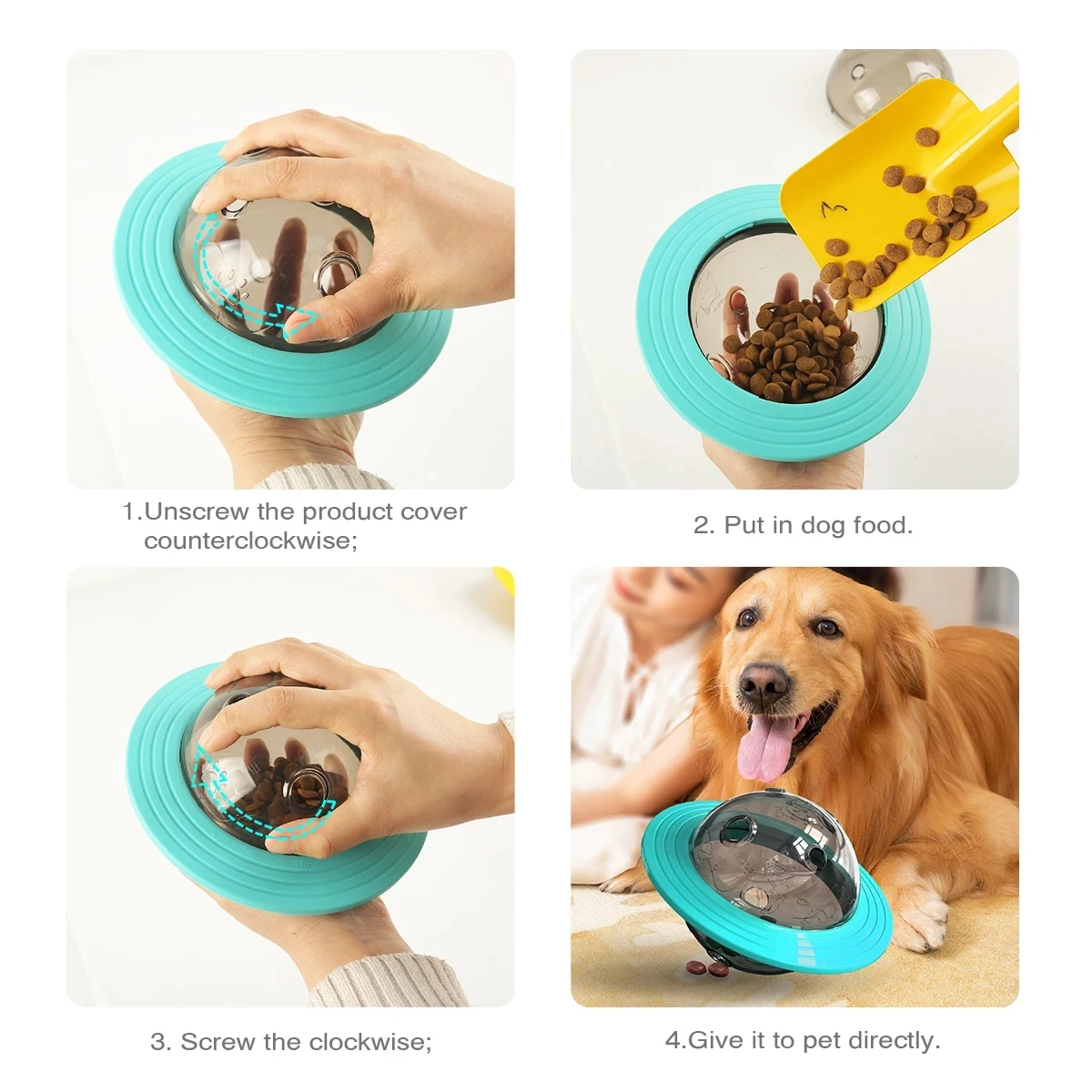 1.Unscrew the product cover counterclockwise;

2. Put in dog food.

3. Screw the clockwise;

4.Give it to pet directly.