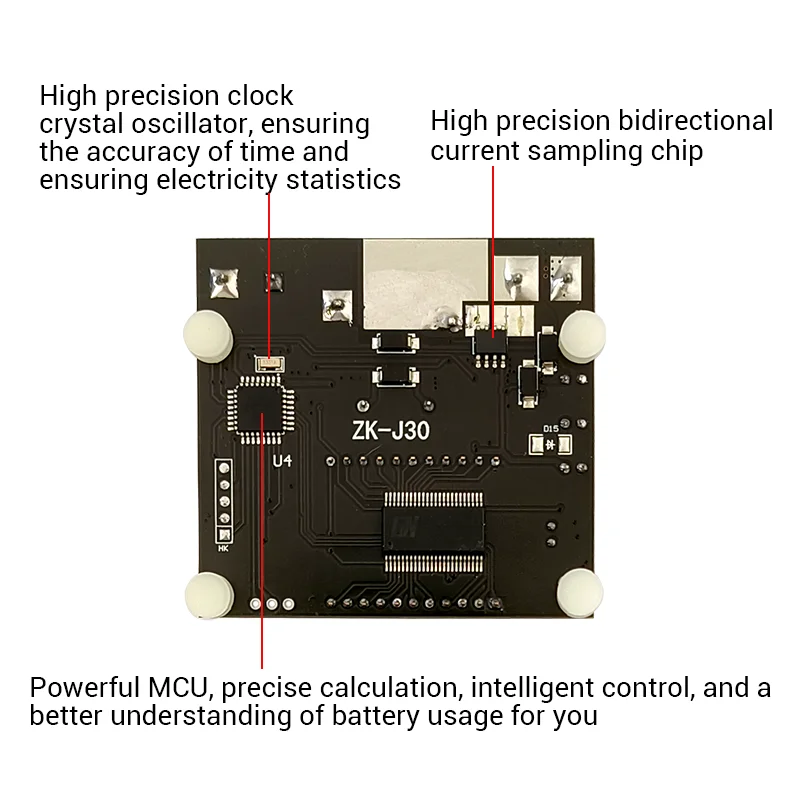 High precision clock crystal oscillator, ensuring the accuracy of time and ensuring electricity statistics

High precision bidirectional current sampling chip

ZK-J30

U4

D15

HK

Powerful MCU, precise calculation, intelligent control, and a better understanding of battery usage for you