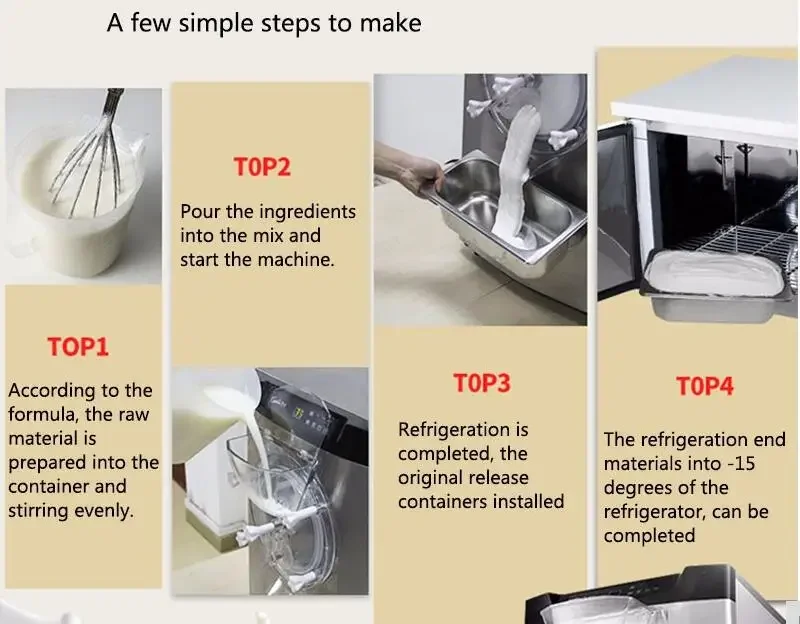 A few simple steps to make

TOP1

According to the formula, the raw material is prepared into the container and stirring evenly.

TOP2

Pour the ingredients into the mix and start the machine.

TOP3

Refrigeration is completed, the original release containers installed

TOP4

The refrigeration end materials into -15 degrees of the refrigerator, can be completed