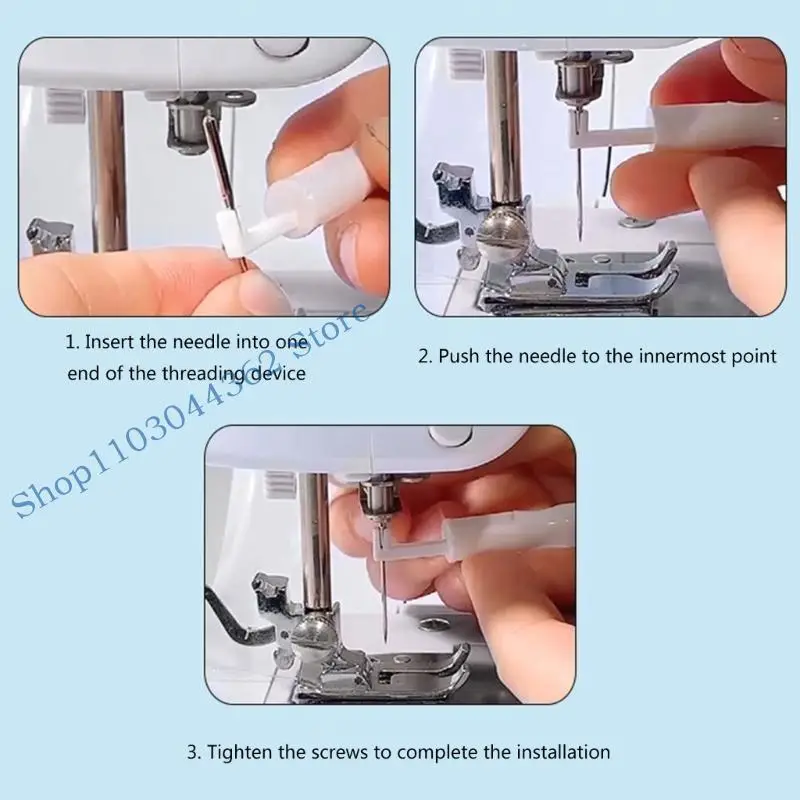 1. Insert the needle into one end of the threading device

2. Push the needle to the innermost point

Shop1103044362 Store

3. Tighten the screws to complete the installation