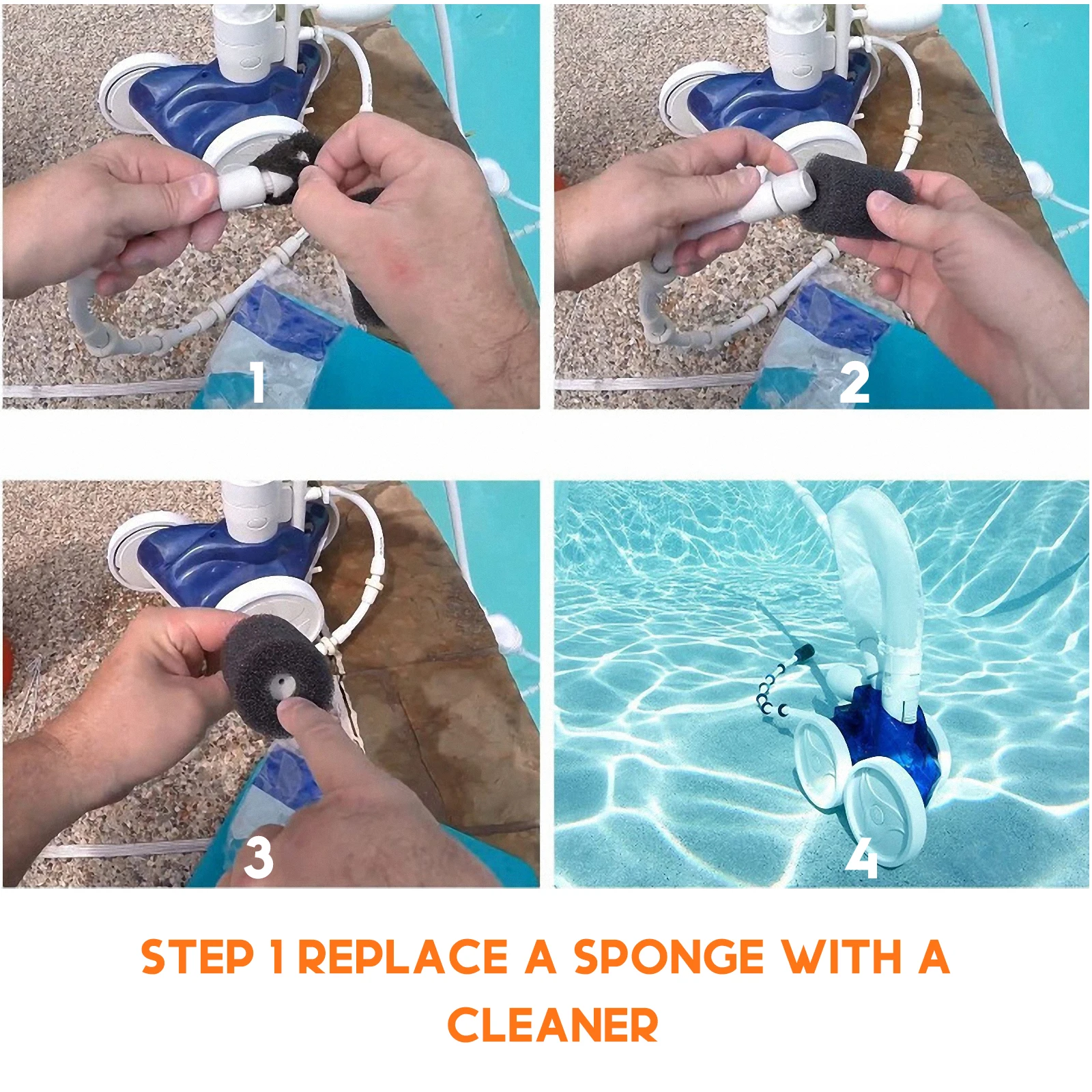 1

2

3

4

STEP 1 REPLACE A SPONGE WITH A CLEANER