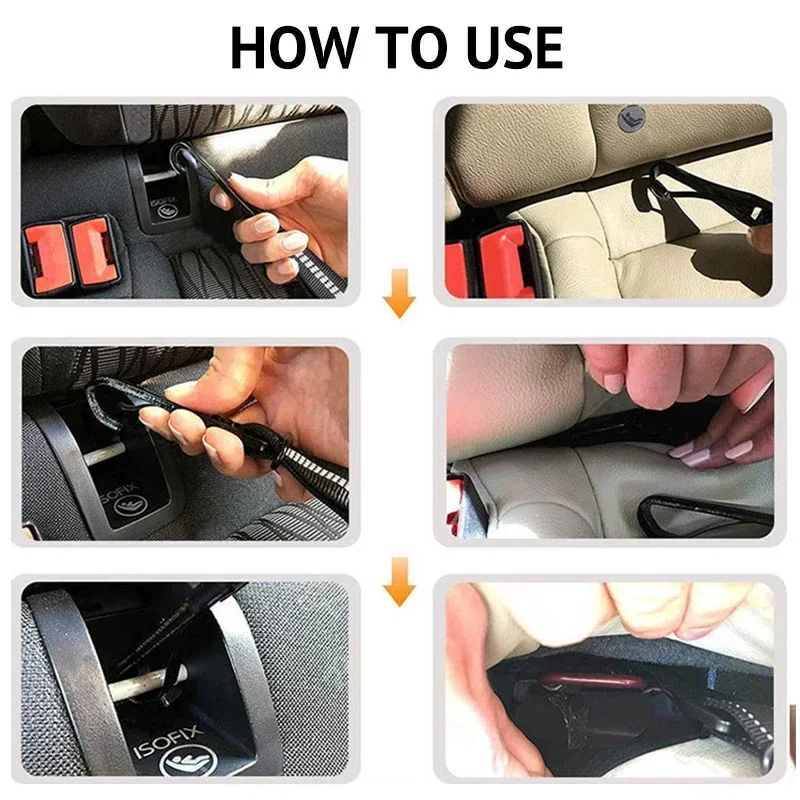 HOW TO USE

ISOFIX

ISOFIX

ISOFIX