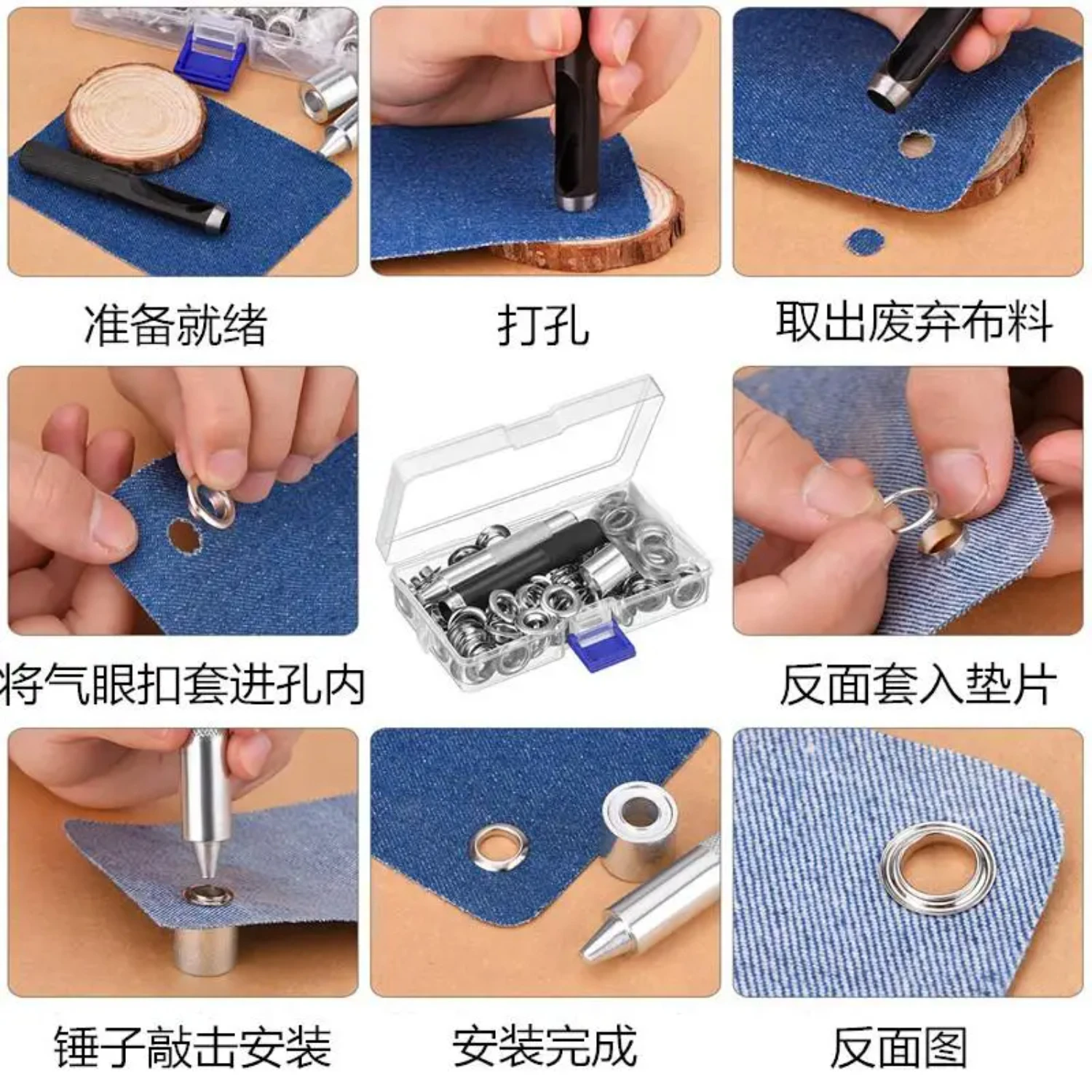 准备就绪

打孔

取出废弃布料

将气眼扣套进孔内

反面套入垫片

锤子敲击安装

安装完成

反面图