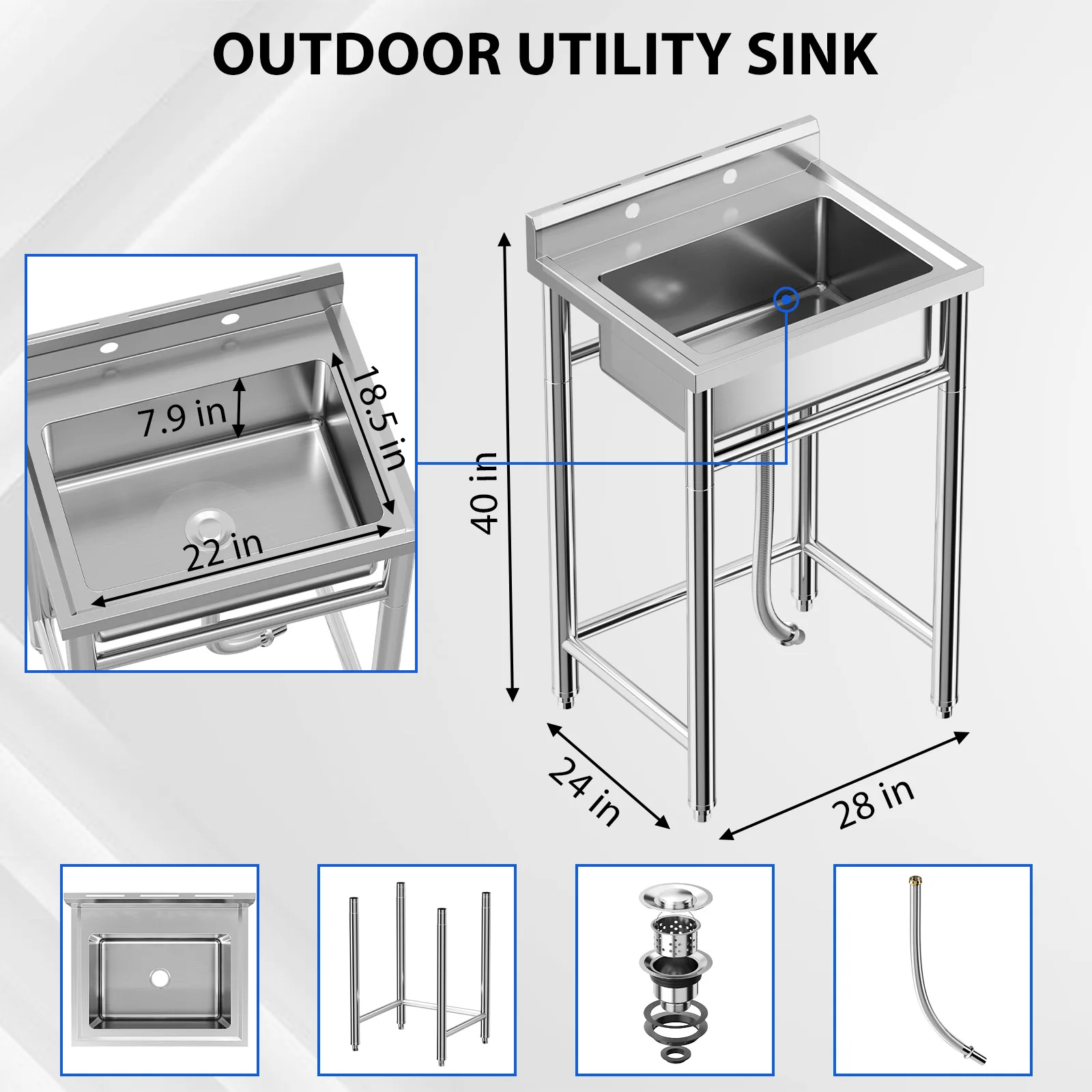 OUTDOOR UTILITY SINK

7.9 in

18.5 in

22 in

40 in

24 in

28 in