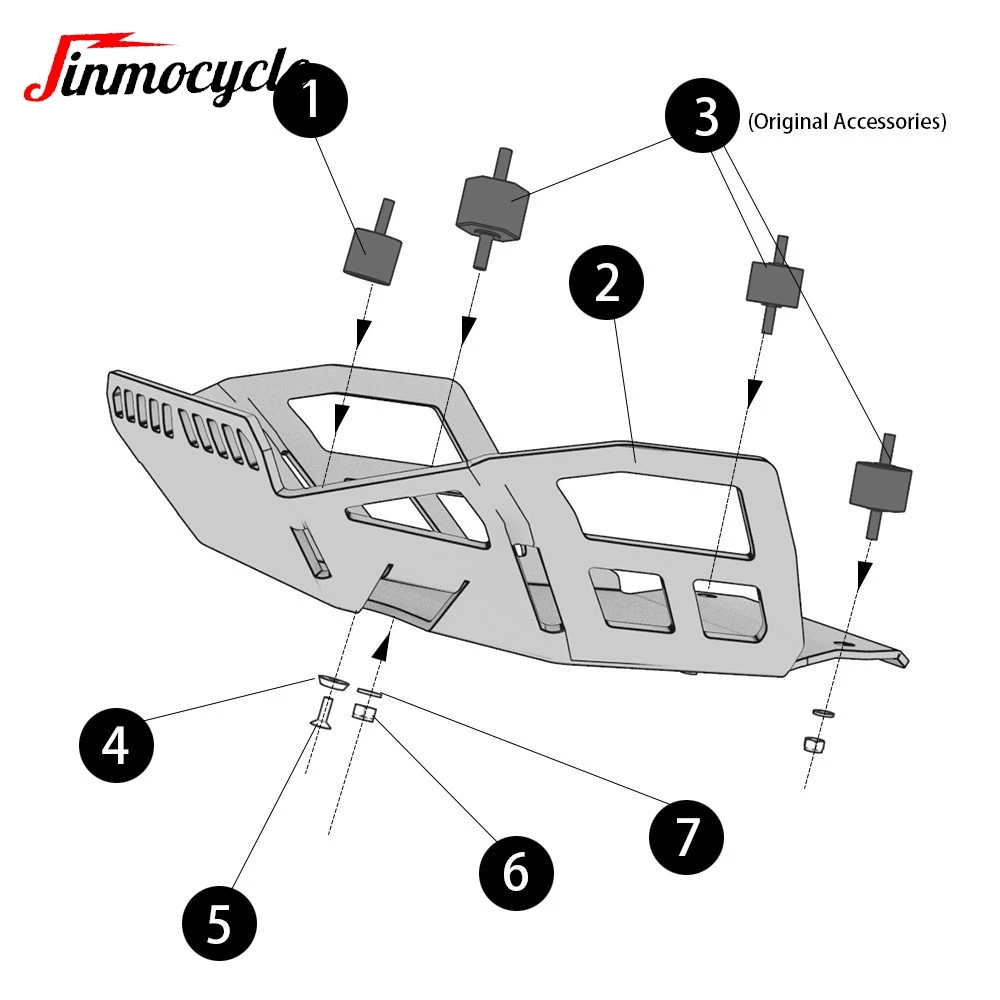 Jinmocycle

1

3 (Original Accessories)

2

4

5

6

7