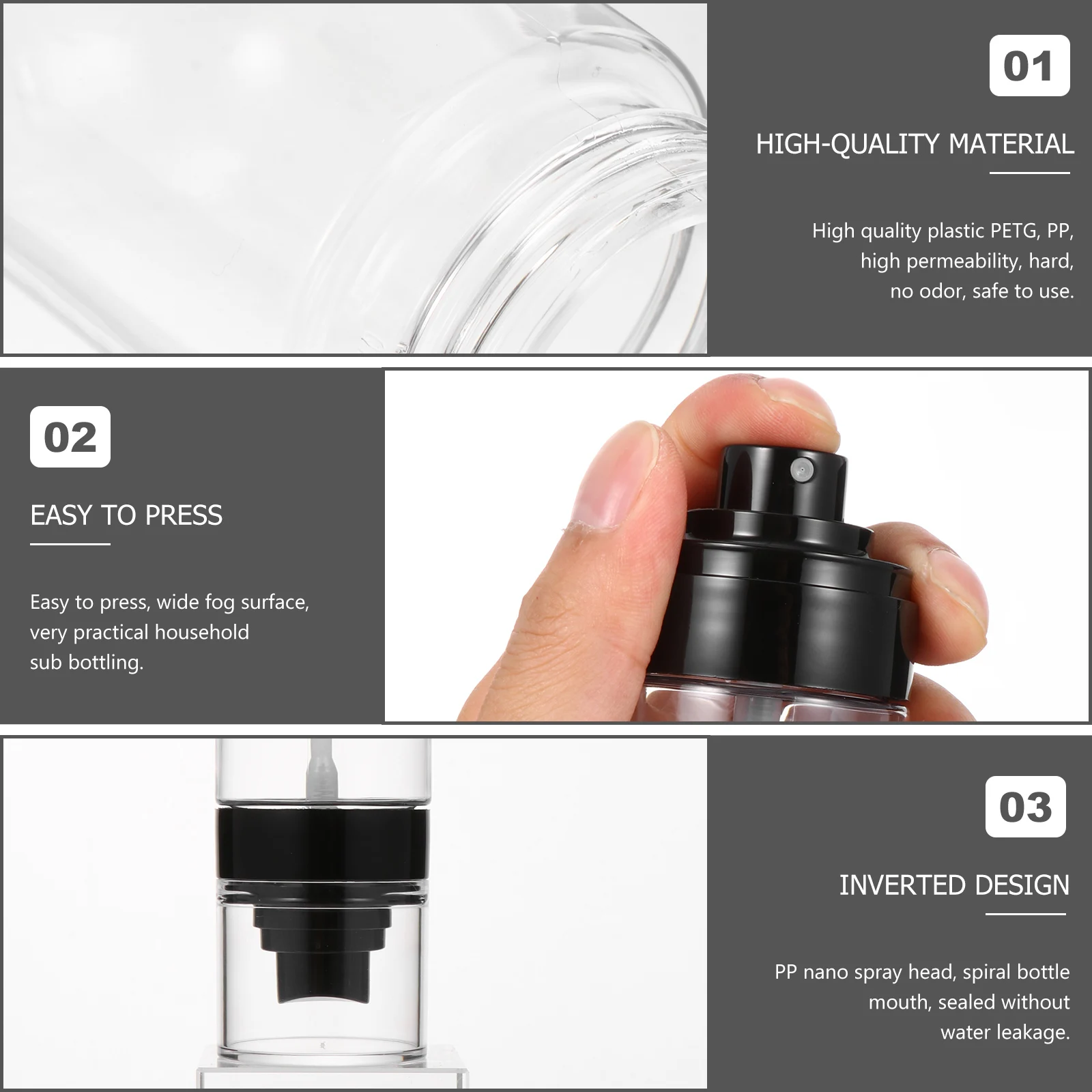 01

HIGH-QUALITY MATERIAL

High quality plastic PETG, PP, high permeability, hard, no odor, safe to use.

02

EASY TO PRESS

Easy to press, wide fog surface, very practical household sub bottling.

03

INVERTED DESIGN

PP nano spray head, spiral bottle mouth, sealed without water leakage.