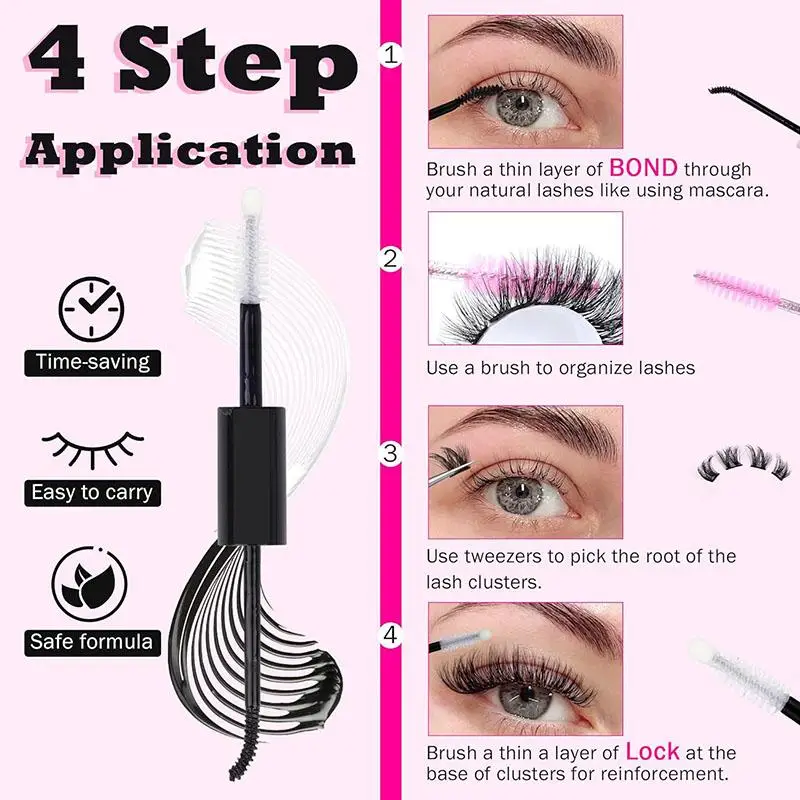 4 Step Application

Time-saving

Easy to carry

Safe formula

1

Brush a thin layer of BOND through your natural lashes like using mascara.

2

Use a brush to organize lashes

3

Use tweezers to pick the root of the lash clusters.

4

Brush a thin a layer of Lock at the base of clusters for reinforcement.