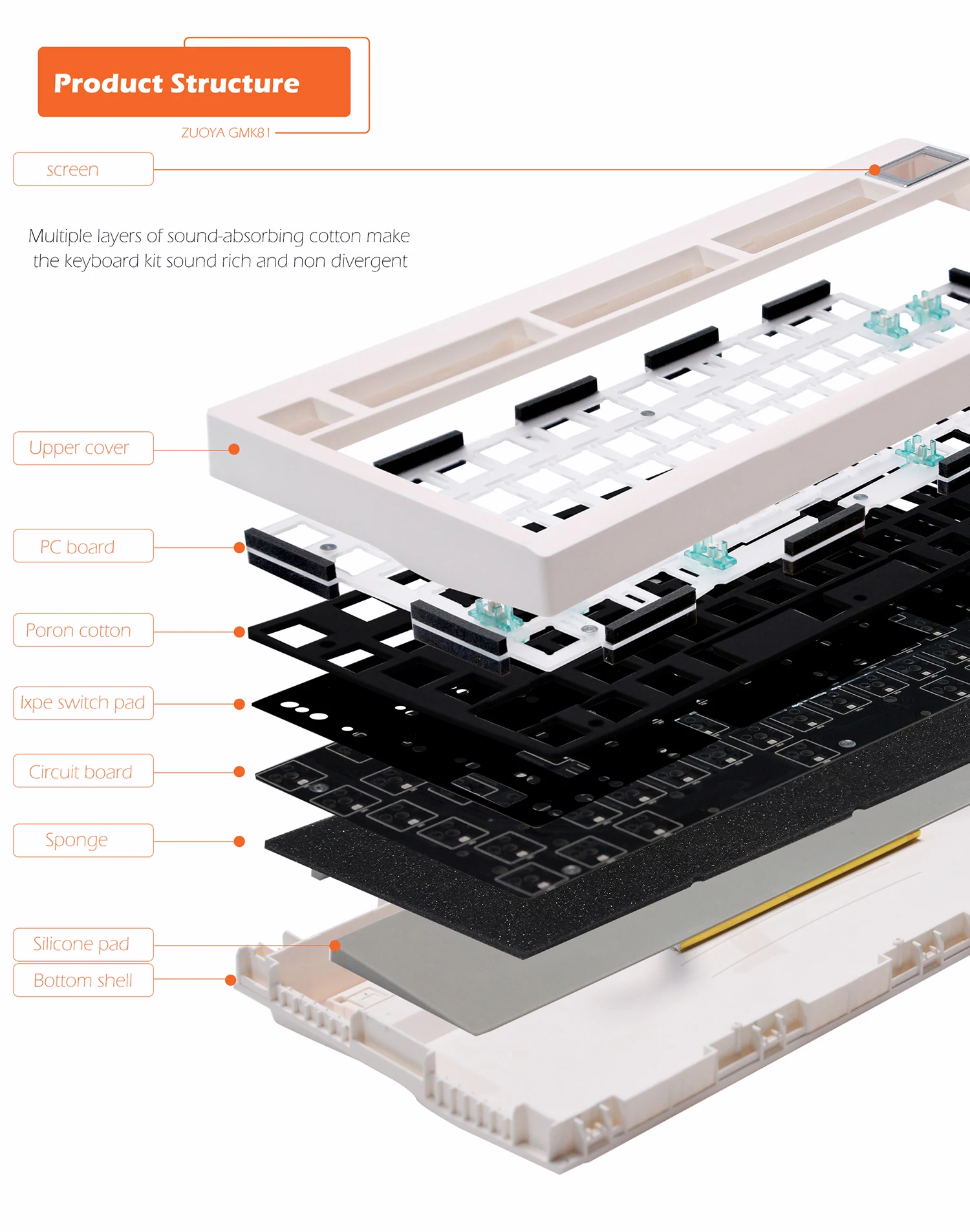 Product Structure

ZUOYA GMK81

screen

Multiple layers of sound-absorbing cotton make the keyboard kit sound rich and non divergent

Upper cover

PC board

Poron cotton

Ixpe switch pad

Circuit board

Sponge

Silicone pad

Bottom shell