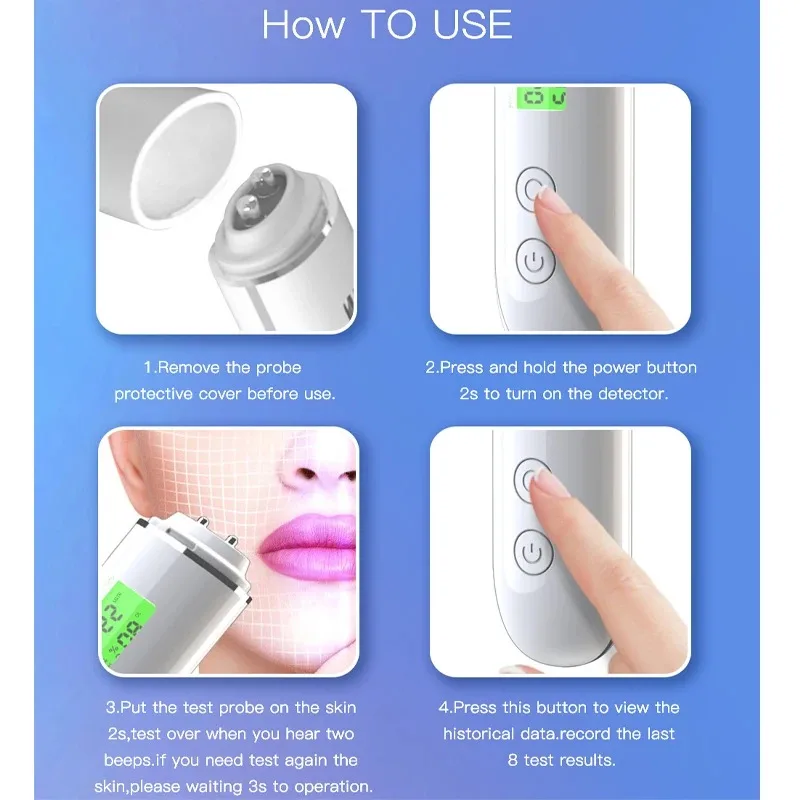 How TO USE

1.Remove the probe protective cover before use.

2.Press and hold the power button 2s to turn on the detector.

3.Put the test probe on the skin 2s,test over when you hear two beeps.if you need test again the skin,please waiting 3s to operation.

4.Press this button to view the historical data.record the last 8 test results.