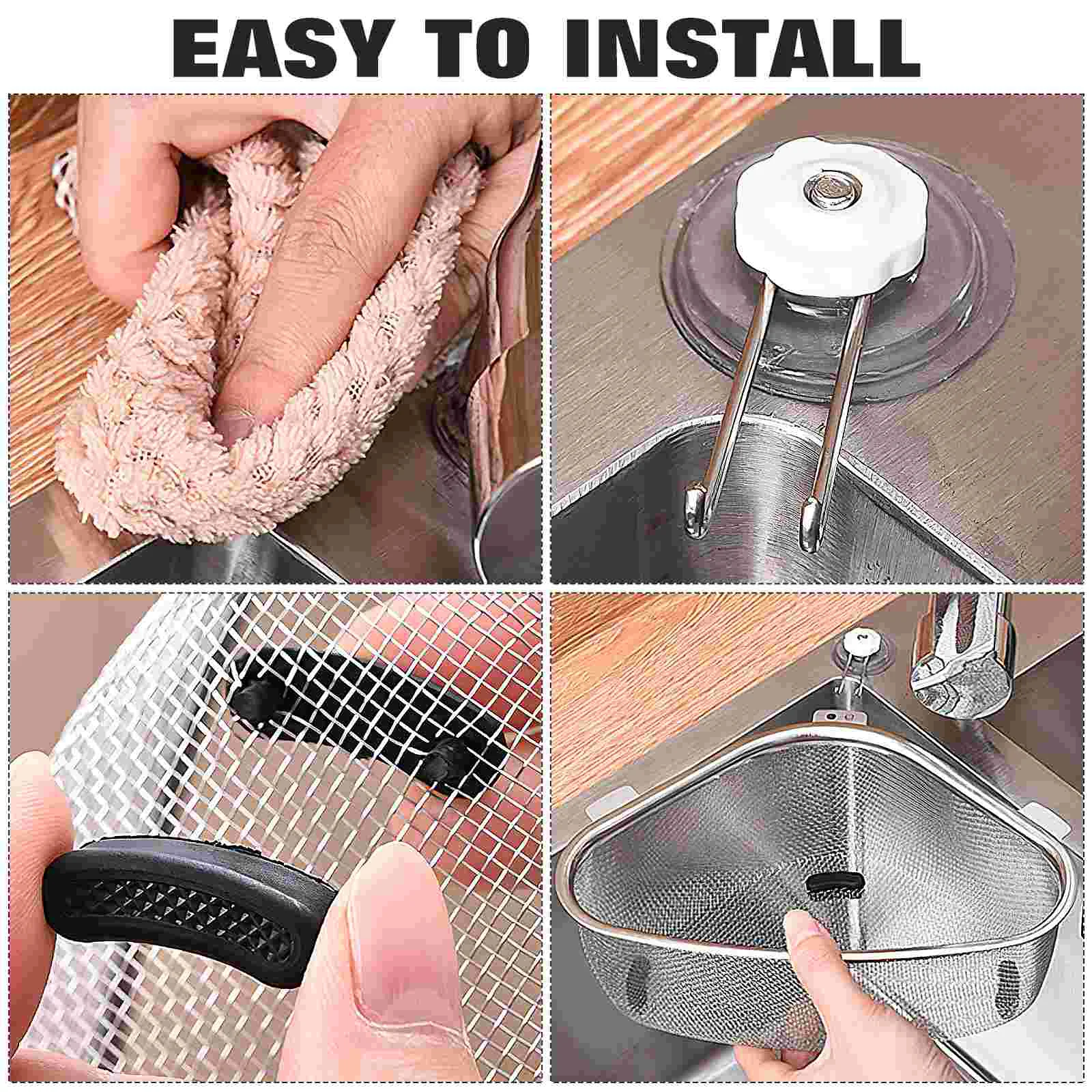 EASY TO INSTALL