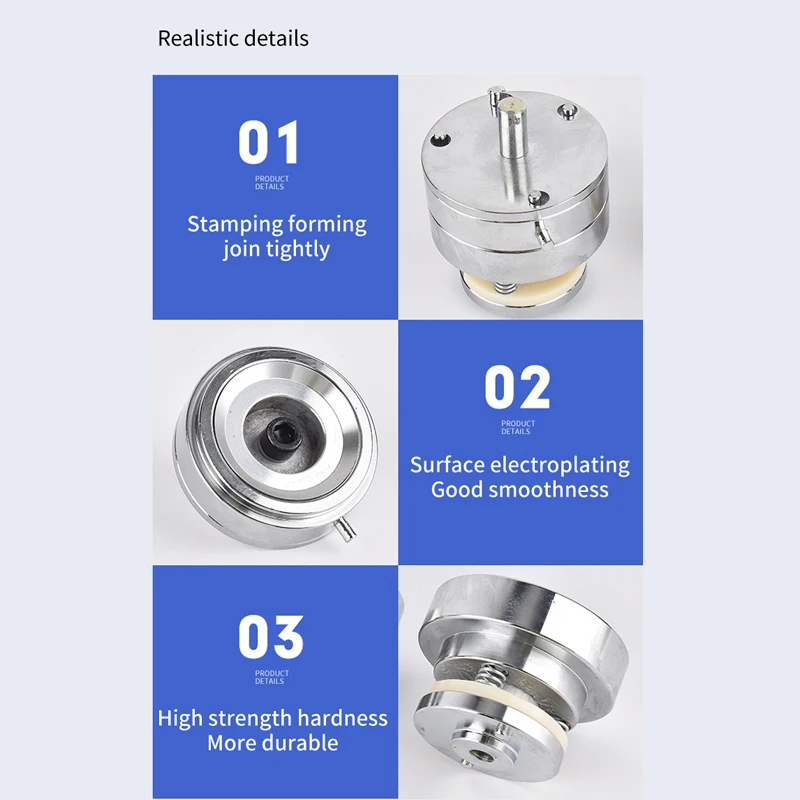 Realistic details

01

PRODUCT DETAILS

Stamping forming join tightly

02

PRODUCT DETAILS

Surface electroplating Good smoothness

03

PRODUCT DETAILS

High strength hardness More durable