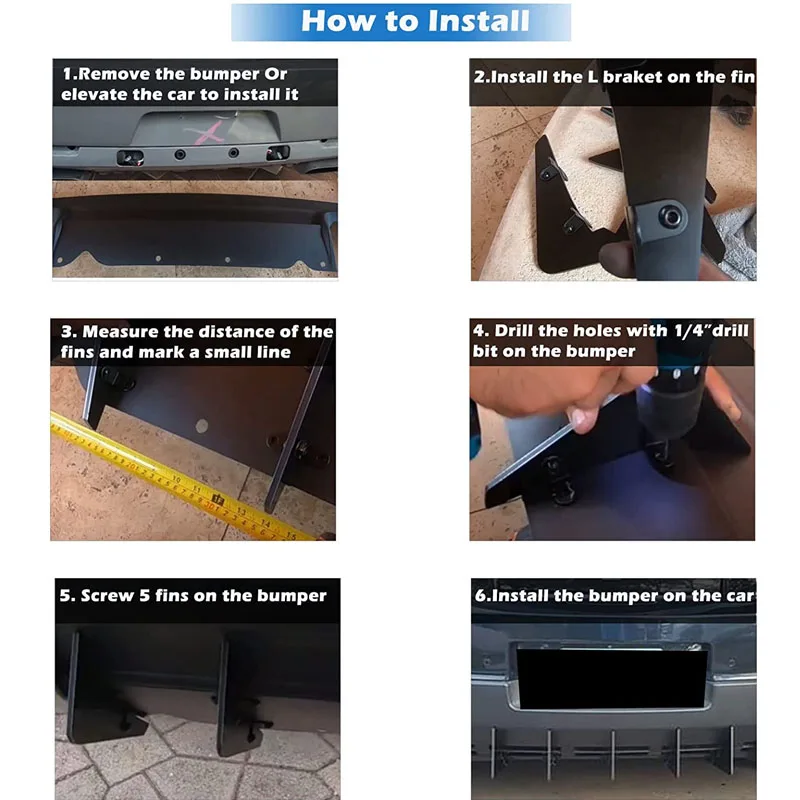 How to Install

1.Remove the bumper Or elevate the car to install it

2.Install the L braket on the fin

3. Measure the distance of the fins and mark a small line

4. Drill the holes with 1/4"drill bit on the bumper

5. Screw 5 fins on the bumper

6.Install the bumper on the car