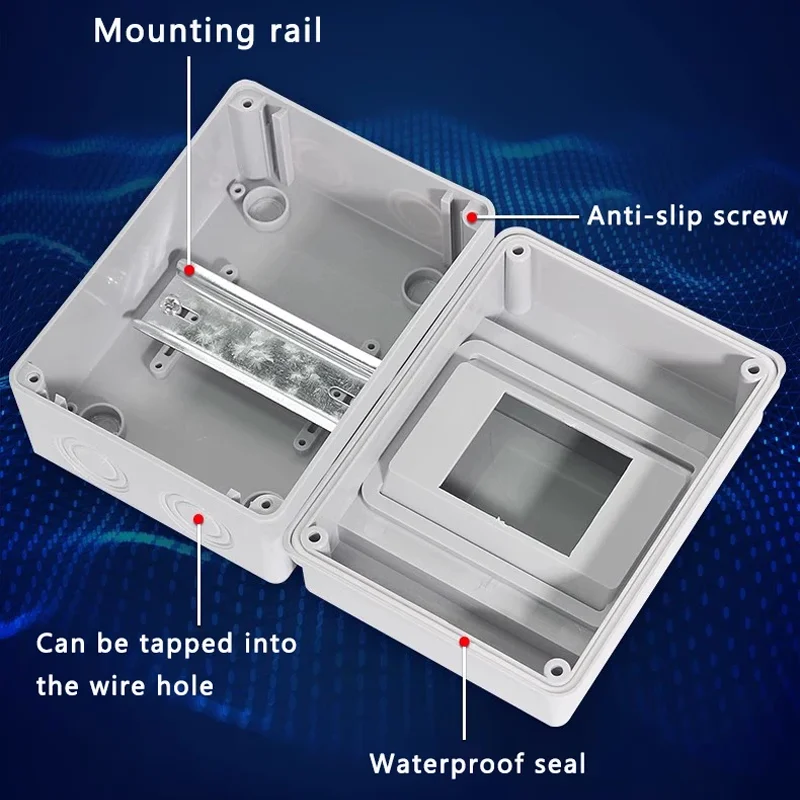 Mounting rail

Anti-slip screw

Can be tapped into the wire hole

Waterproof seal