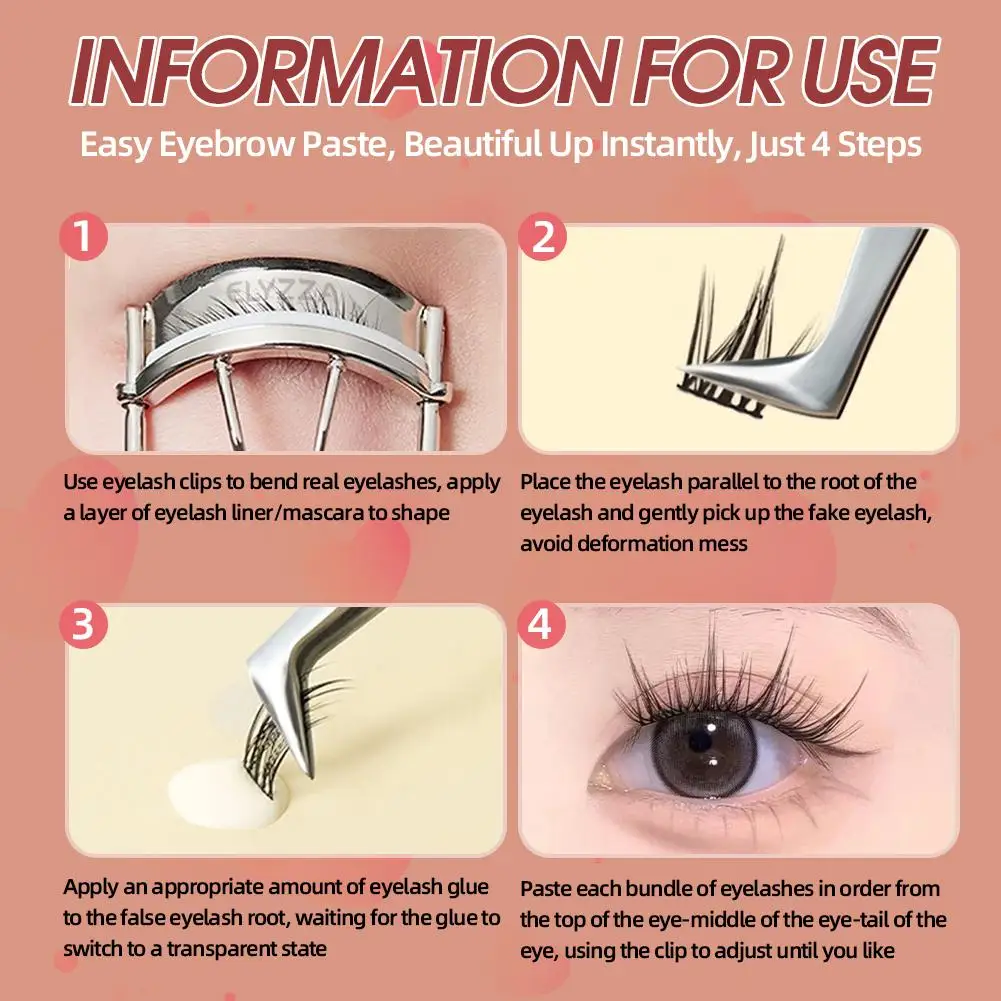 INFORMATION FOR USE

Easy Eyebrow Paste, Beautiful Up Instantly, Just 4 Steps

1

ELYZZA

Use eyelash clips to bend real eyelashes, apply a layer of eyelash liner/mascara to shape

2

Place the eyelash parallel to the root of the eyelash and gently pick up the fake eyelash, avoid deformation mess

3

Apply an appropriate amount of eyelash glue to the false eyelash root, waiting for the glue to switch to a transparent state

4

Paste each bundle of eyelashes in order from the top of the eye-middle of the eye-tail of the eye, using the clip to adjust until you like