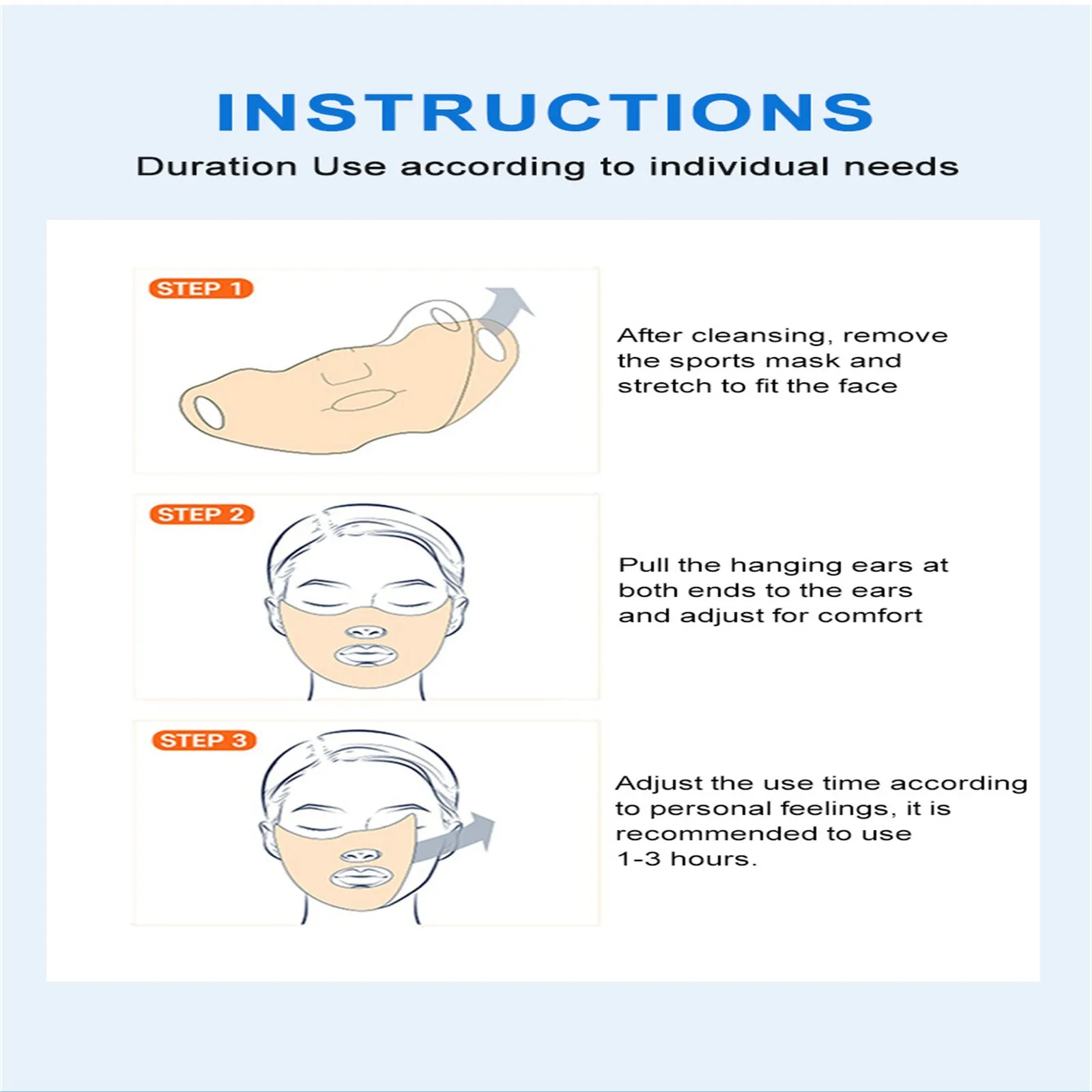 INSTRUCTIONS

Duration Use according to individual needs

STEP 1

After cleansing, remove the sports mask and stretch to fit the face

STEP 2

Pull the hanging ears at both ends to the ears and adjust for comfort

STEP 3

Adjust the use time according to personal feelings, it is recommended to use 1-3 hours.