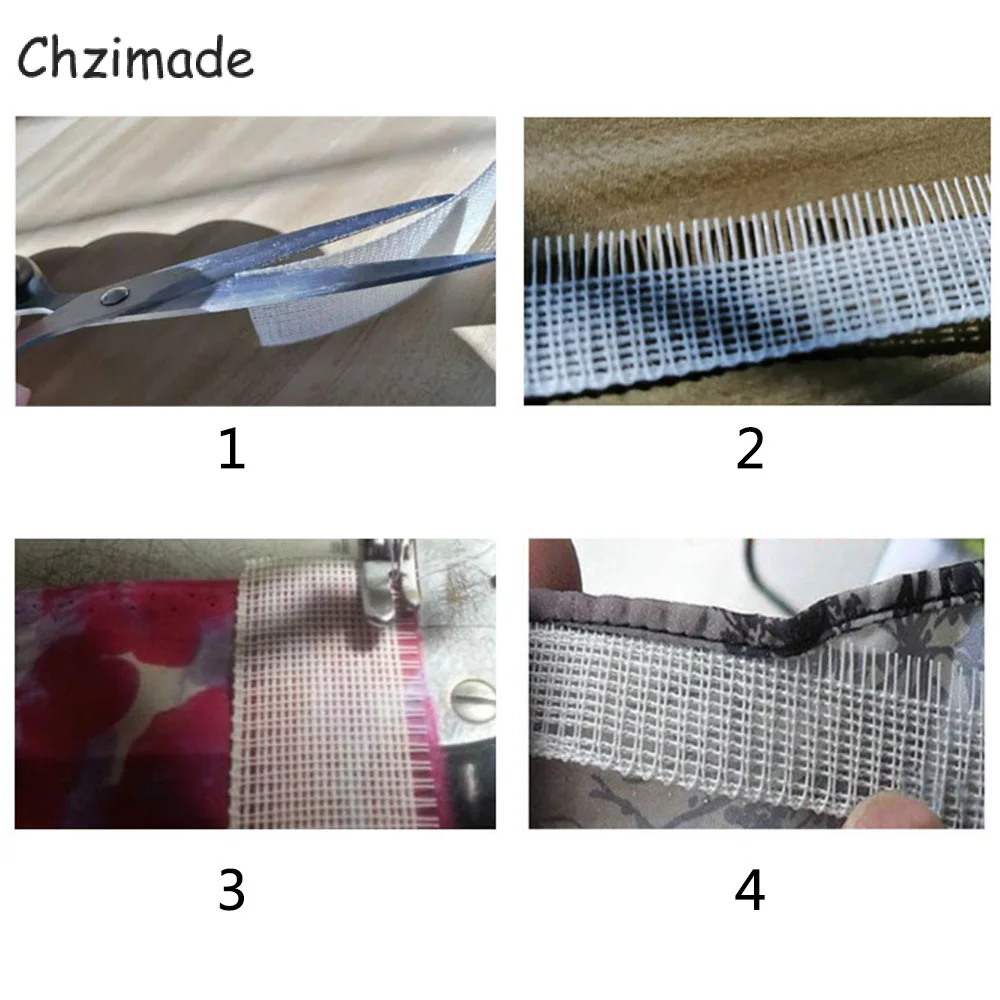 Chzimade

1

2

3

4