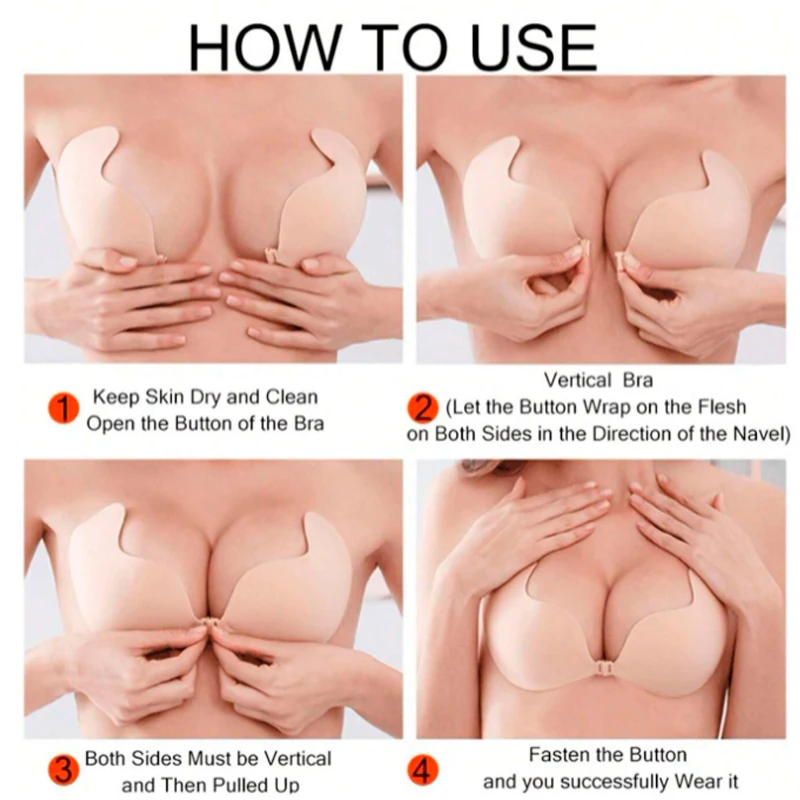 HOW TO USE

1 Keep Skin Dry and Clean
Open the Button of the Bra

Vertical Bra
2 (Let the Button Wrap on the Flesh on Both Sides in the Direction of the Navel)

3 Both Sides Must be Vertical and Then Pulled Up

4 Fasten the Button
and you successfully Wear it