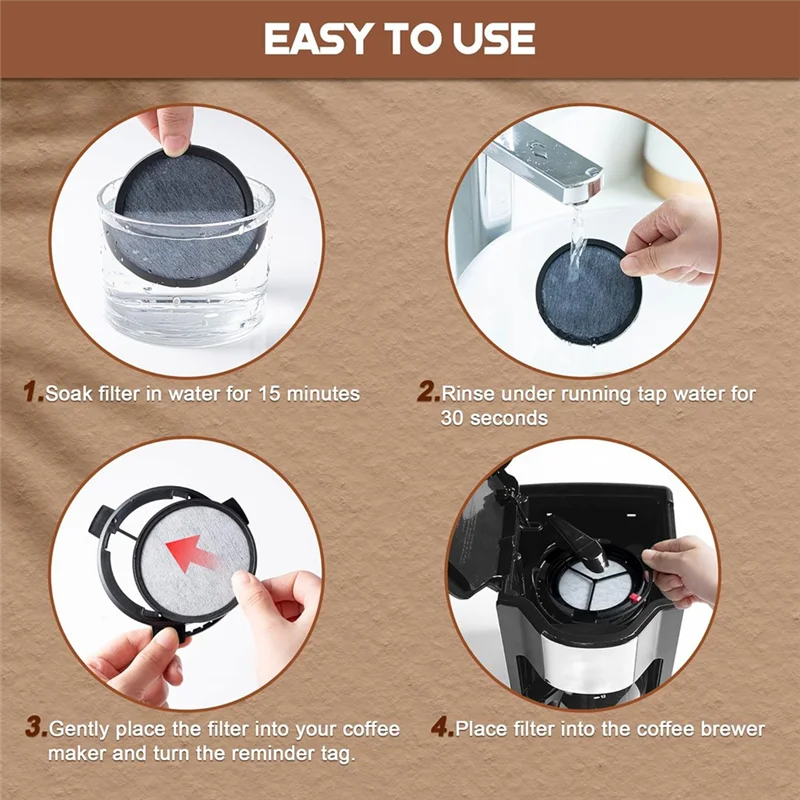 EASY TO USE

1.Soak filter in water for 15 minutes

2.Rinse under running tap water for 30 seconds

3.Gently place the filter into your coffee maker and turn the reminder tag.

4.Place filter into the coffee brewer