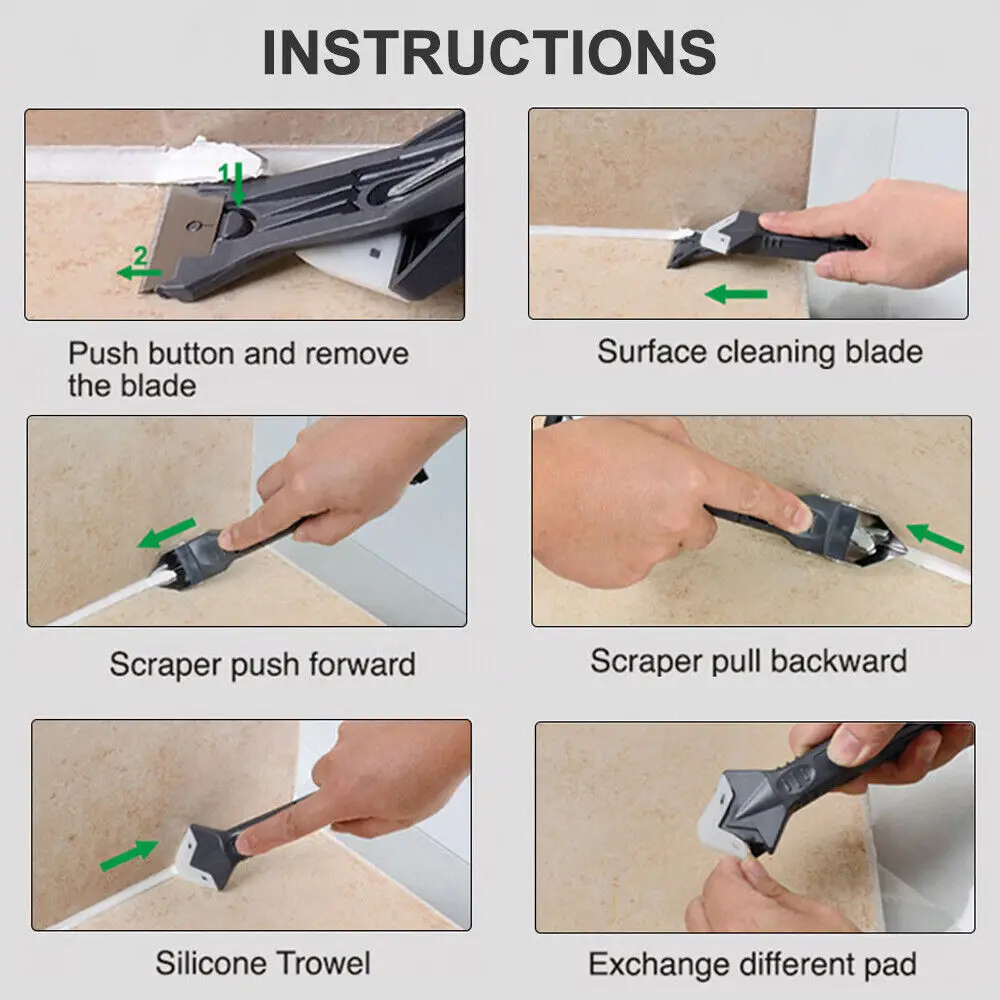 INSTRUCTIONS

1

2

Push button and remove the blade

Surface cleaning blade

Scraper push forward

Scraper pull backward

Silicone Trowel

Exchange different pad