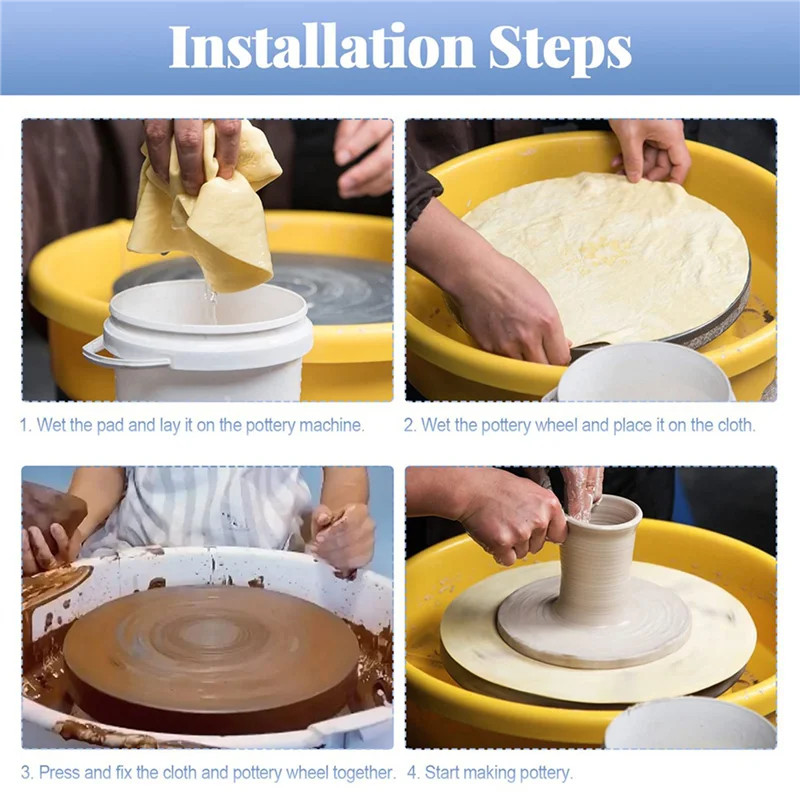 Installation Steps

1. Wet the pad and lay it on the pottery machine.

2. Wet the pottery wheel and place it on the cloth.

3. Press and fix the cloth and pottery wheel together.

4. Start making pottery.