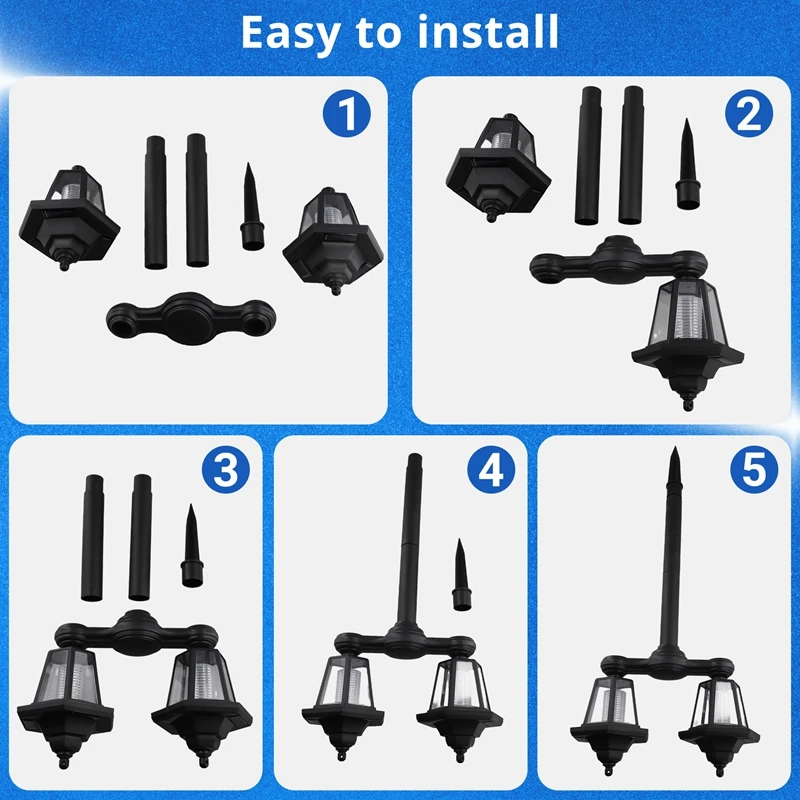 Easy to install

1

2

3

4

5