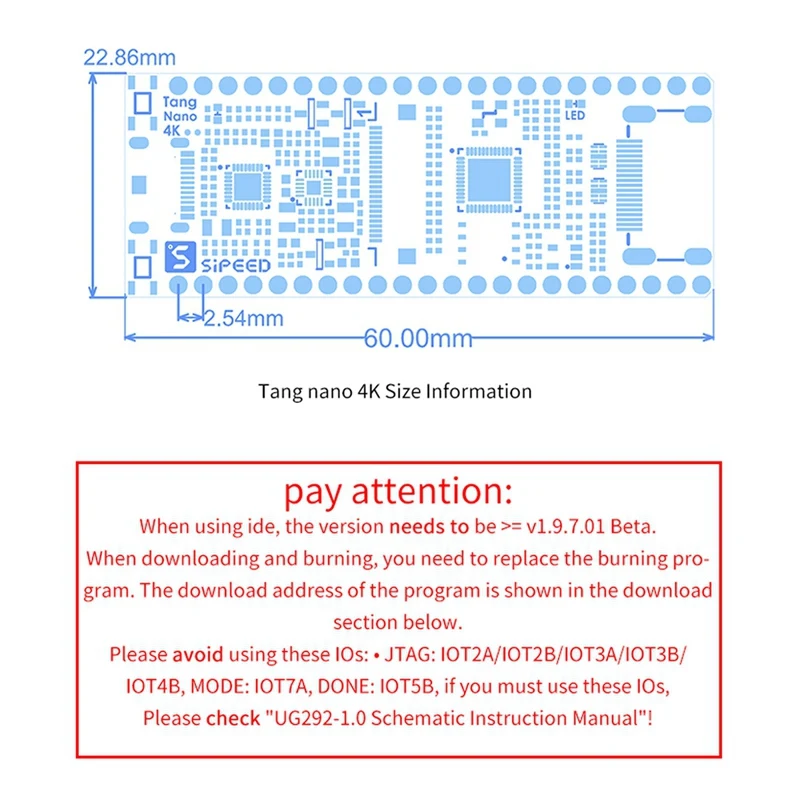 22.86mm

Tang Nano 4K

LED

SiPEED

2.54mm

60.00mm

Tang nano 4K Size Information

pay attention:

When using ide, the version needs to be >= v1.9.7.01 Beta.

When downloading and burning, you need to replace the burning program. The download address of the program is shown in the download section below.

Please avoid using these IOs: • JTAG: IOT2A/IOT2B/IOT3A/IOT3B/IOT4B, MODE: IOT7A, DONE: IOT5B, if you must use these IOs, Please check "UG292-1.0 Schematic Instruction Manual"!