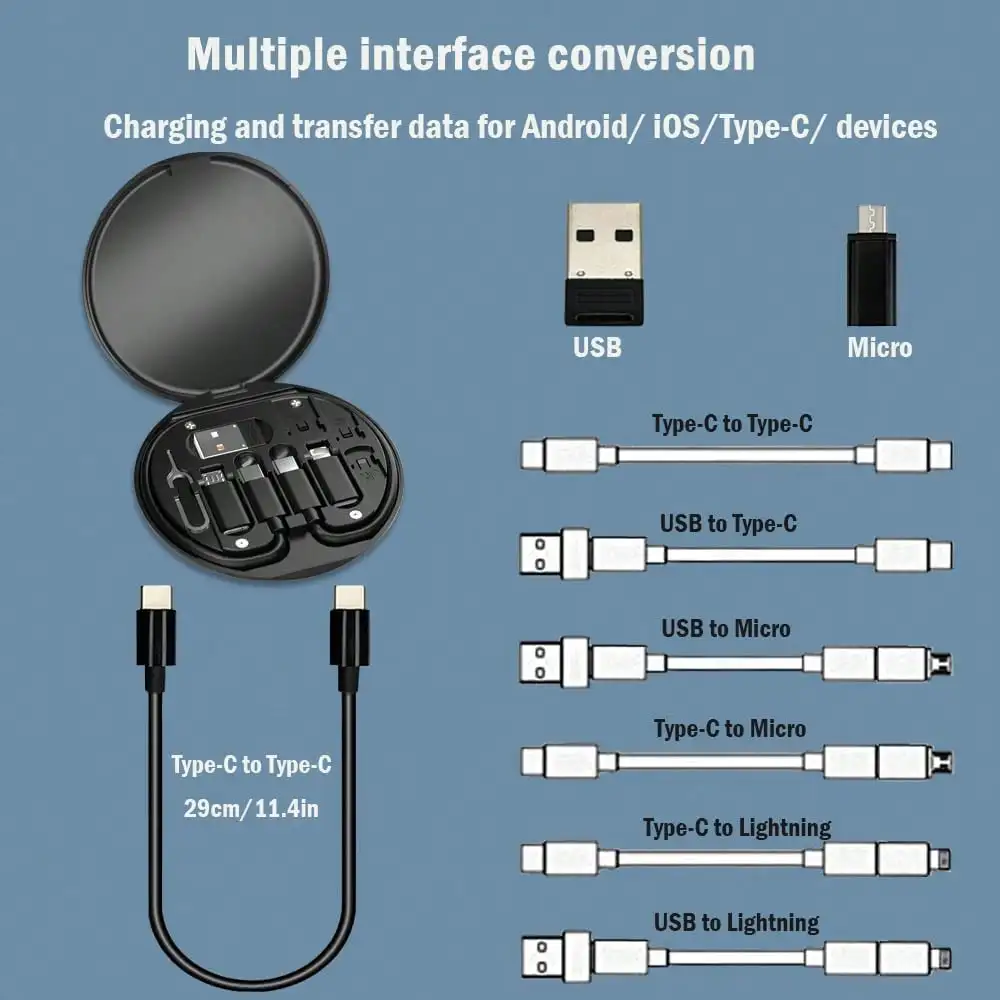 Multiple interface conversion

Charging and transfer data for Android/ iOS/Type-C/ devices

USB

Micro

Type-C to Type-C

USB to Type-C

USB to Micro

Type-C to Micro

Type-C to Lightning

USB to Lightning

Type-C to Type-C

29cm/11.4in