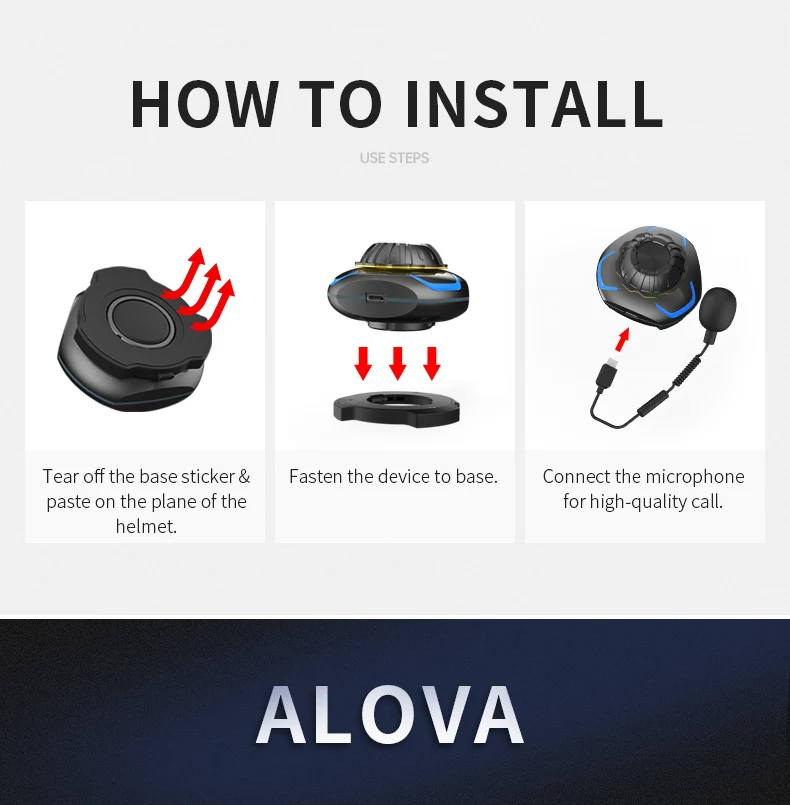 HOW TO INSTALL

USE STEPS

Tear off the base sticker & paste on the plane of the helmet.

Fasten the device to base.

Connect the microphone for high-quality call.

ALOVA